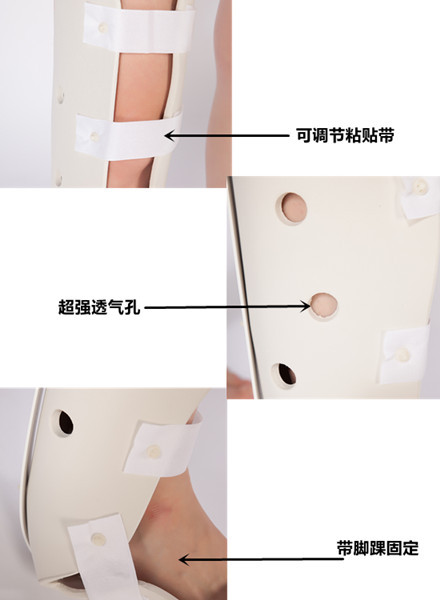 可调节粘贴带

超强透气孔

带脚踝固定