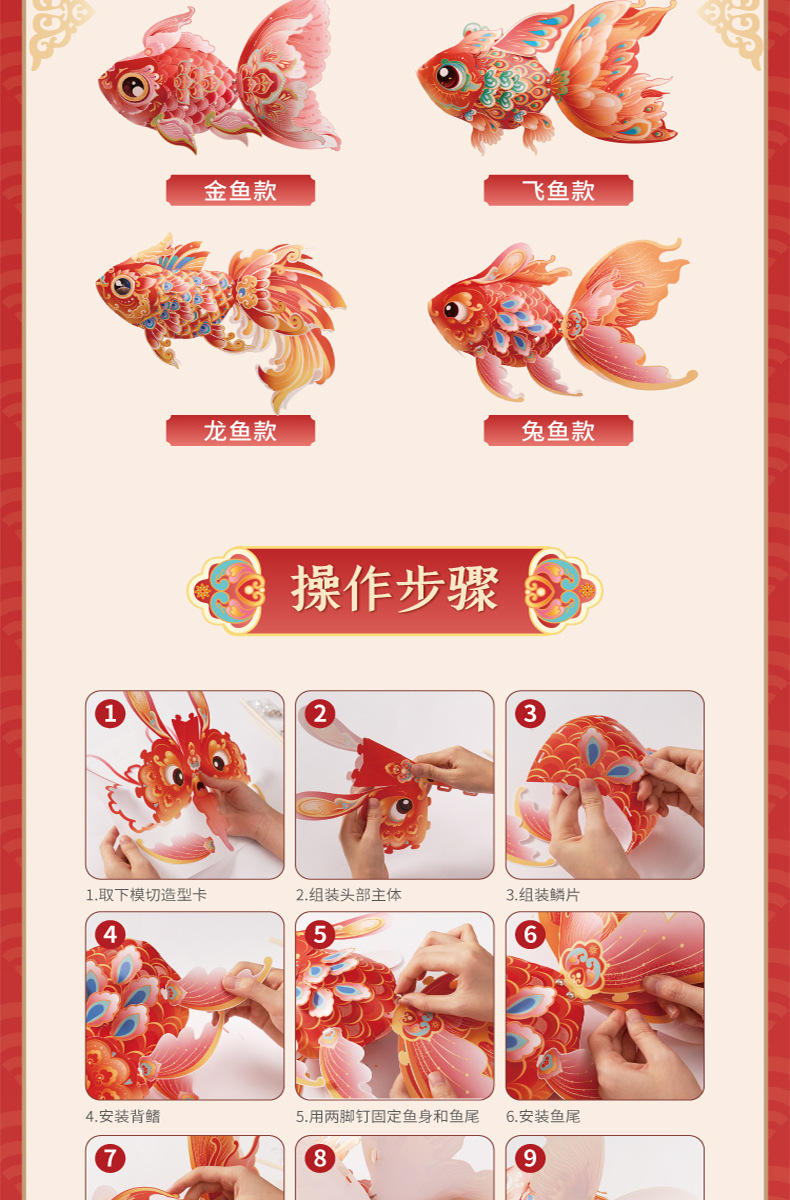 金鱼款

飞鱼款

龙鱼款

兔鱼款

操作步骤

1

1.取下模切造型卡

2

2.组装头部主体

3

3.组装鳞片

4

4.安装背鳍

5

5.用两脚钉固定鱼身和鱼尾

6

6.安装鱼尾

7

8

9