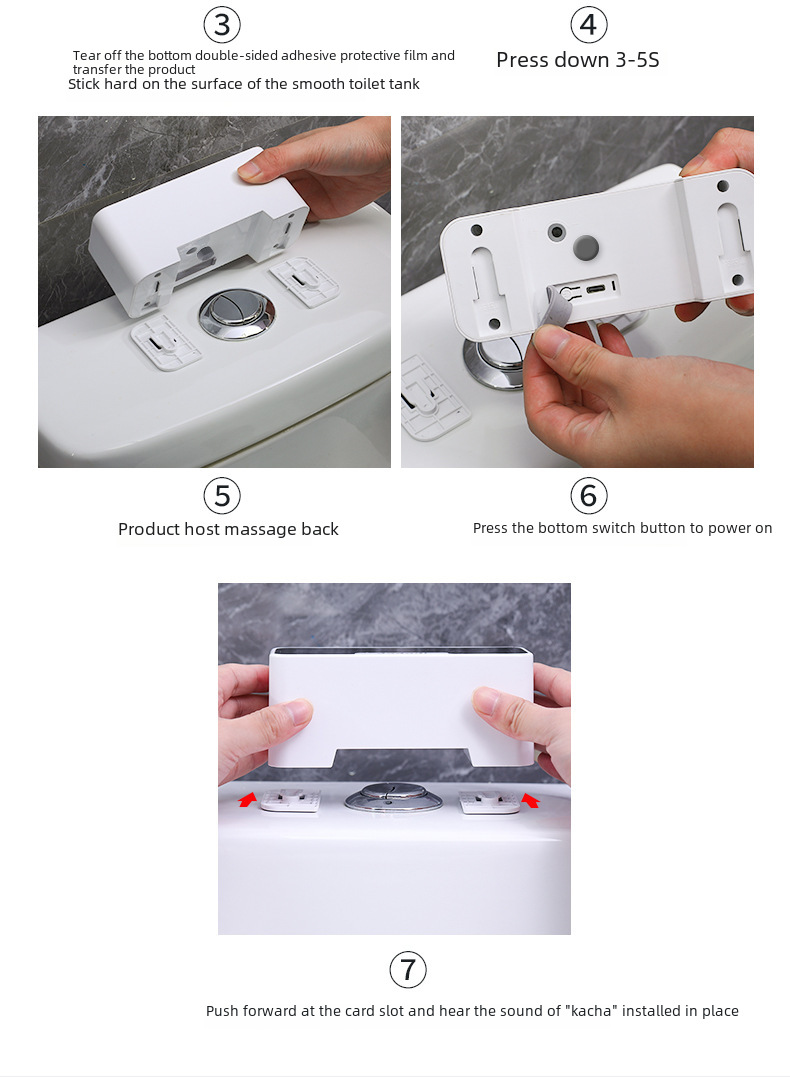 ③

Tear off the bottom double-sided adhesive protective film and transfer the product
Stick hard on the surface of the smooth toilet tank

④

Press down 3-5S

⑤

Product host massage back

⑥

Press the bottom switch button to power on

⑦

Push forward at the card slot and hear the sound of "kacha" installed in place