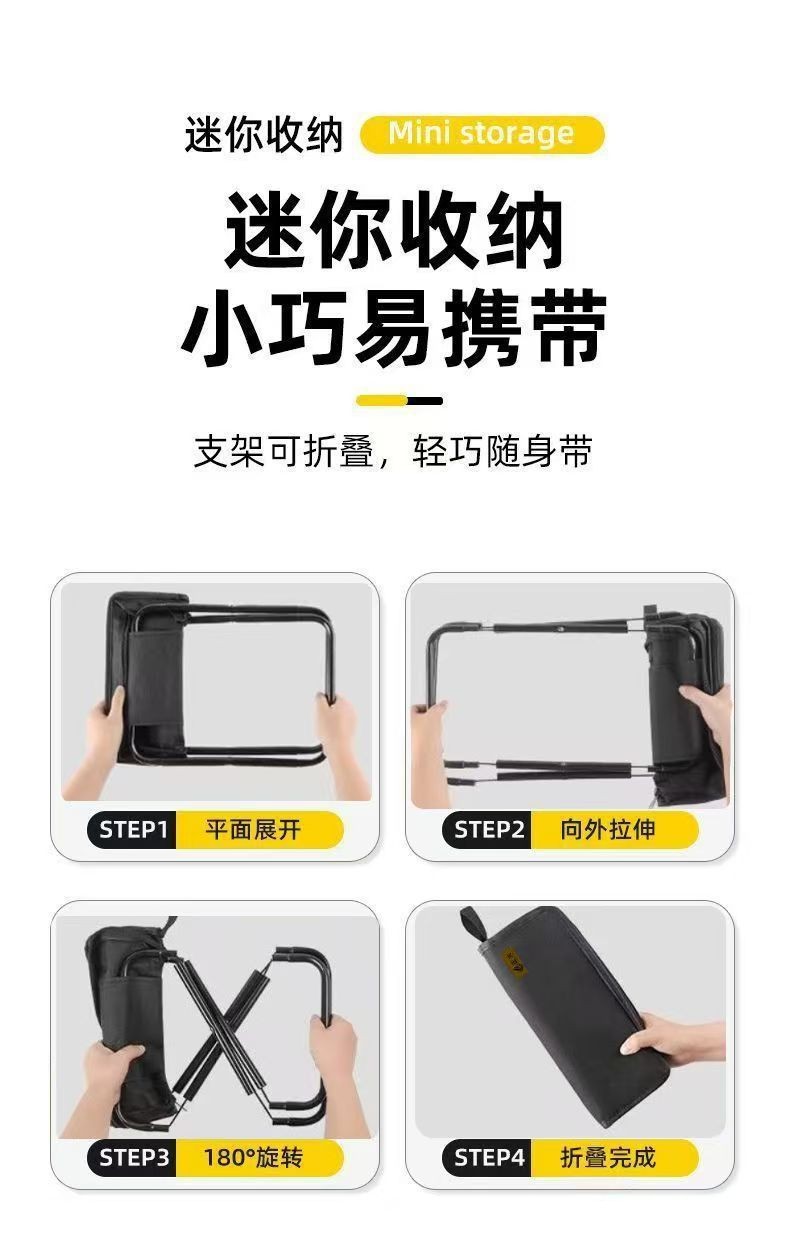 迷你收纳 Mini storage

迷你收纳
小巧易携带

支架可折叠，轻巧随身带

STEP1 平面展开

STEP2 向外拉伸

STEP3 180°旋转

STEP4 折叠完成