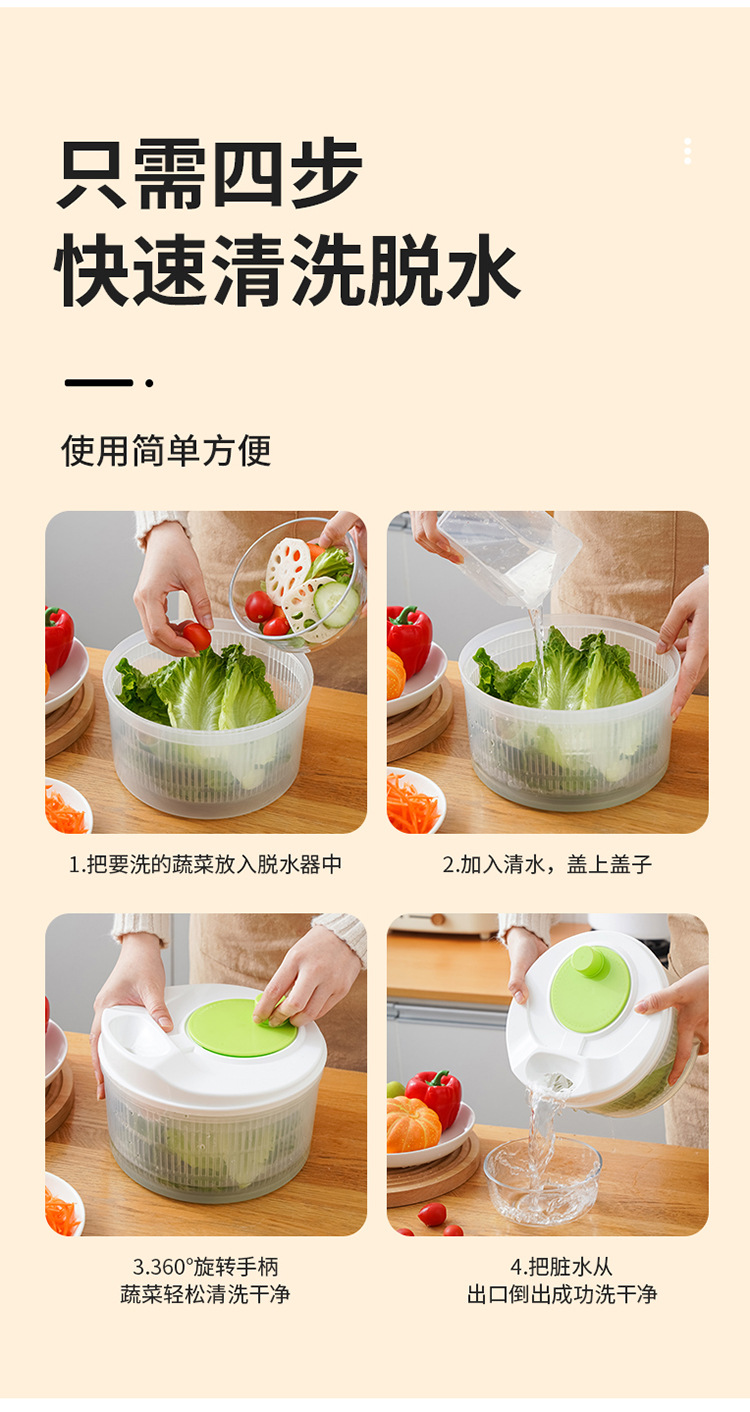 只需四步
快速清洗脱水

使用简单方便

1.把要洗的蔬菜放入脱水器中

2.加入清水，盖上盖子

3.360°旋转手柄
蔬菜轻松清洗干净

4.把脏水从
出口倒出成功洗干净