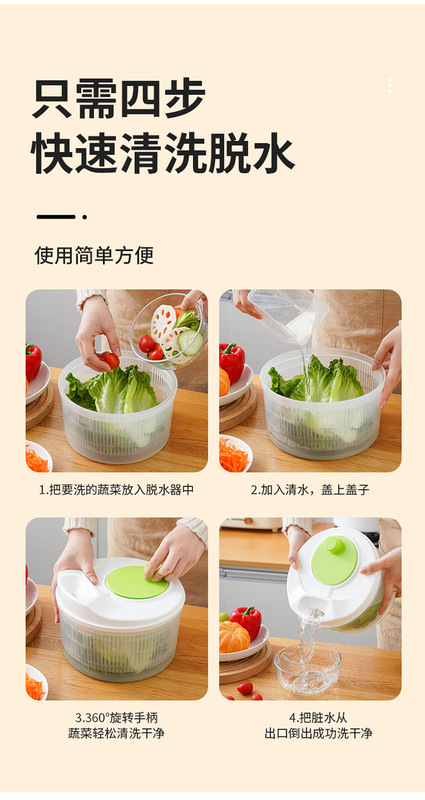 只需四步
快速清洗脱水

使用简单方便

1.把要洗的蔬菜放入脱水器中

2.加入清水，盖上盖子

3.360°旋转手柄
蔬菜轻松清洗干净

4.把脏水从
出口倒出成功洗干净