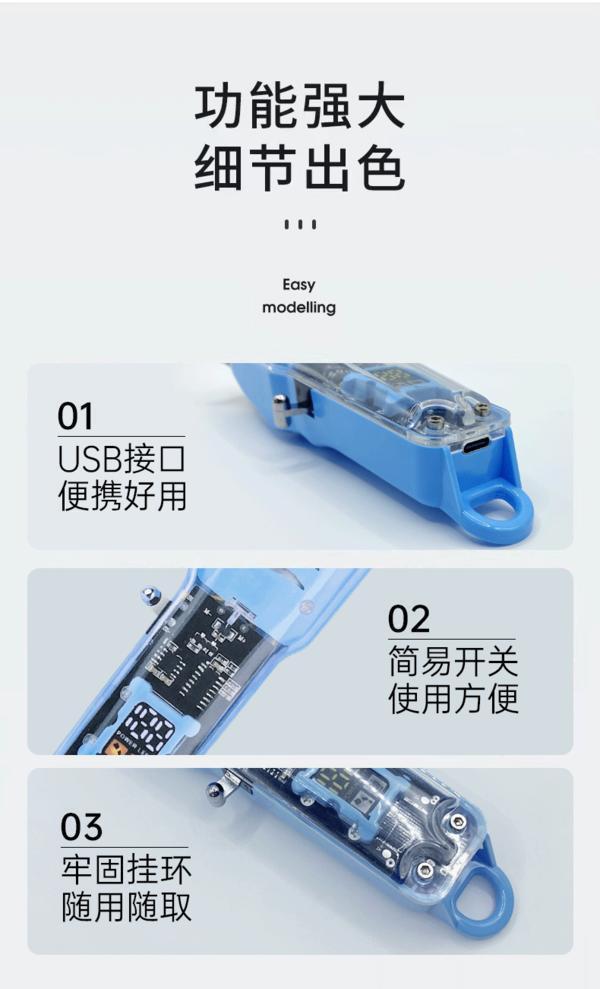 功能强大
细节出色

Easy
modelling

01
USB接口
便携好用

02
简易开关
使用方便

03
牢固挂环
随用随取