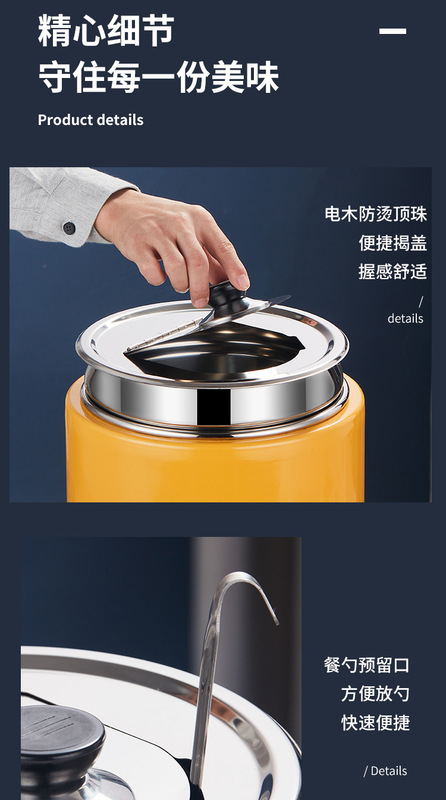 精心细节
守住每一份美味

Product details

电木防烫顶珠
便捷揭盖
握感舒适

/
details

餐勺预留口
方便放勺
快速便捷

/ Details