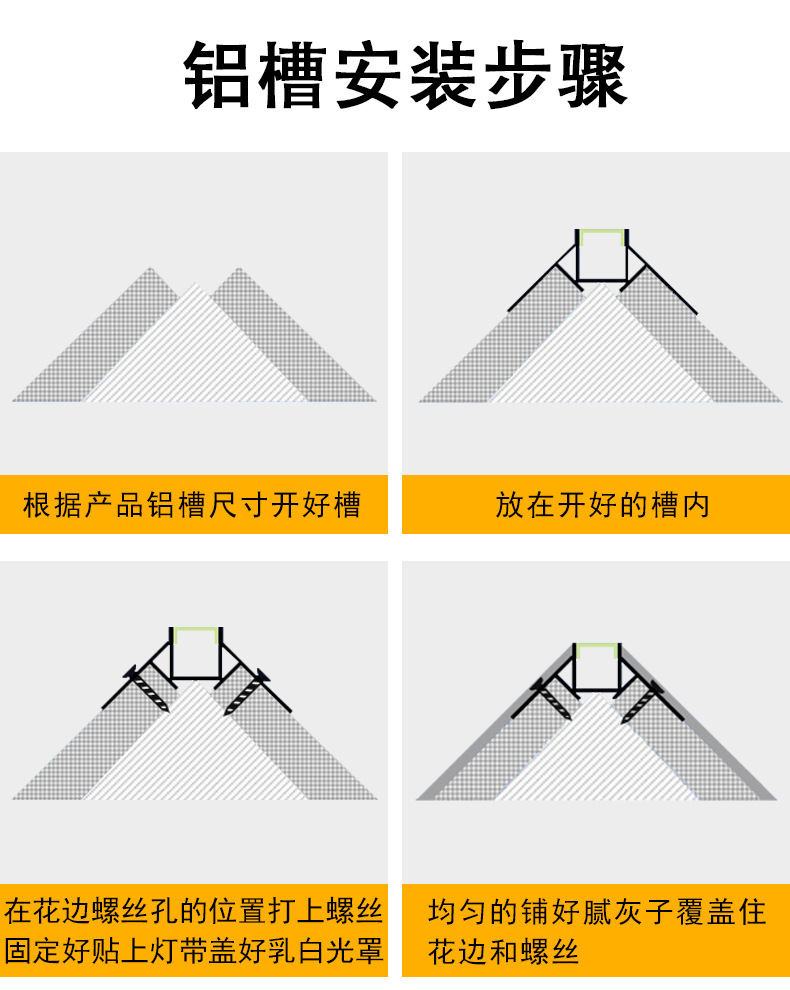 铝槽安装步骤

根据产品铝槽尺寸开好槽

放在开好的槽内

在花边螺丝孔的位置打上螺丝固定好贴上灯带盖好乳白光罩

均匀的铺好腻灰子覆盖住花边和螺丝