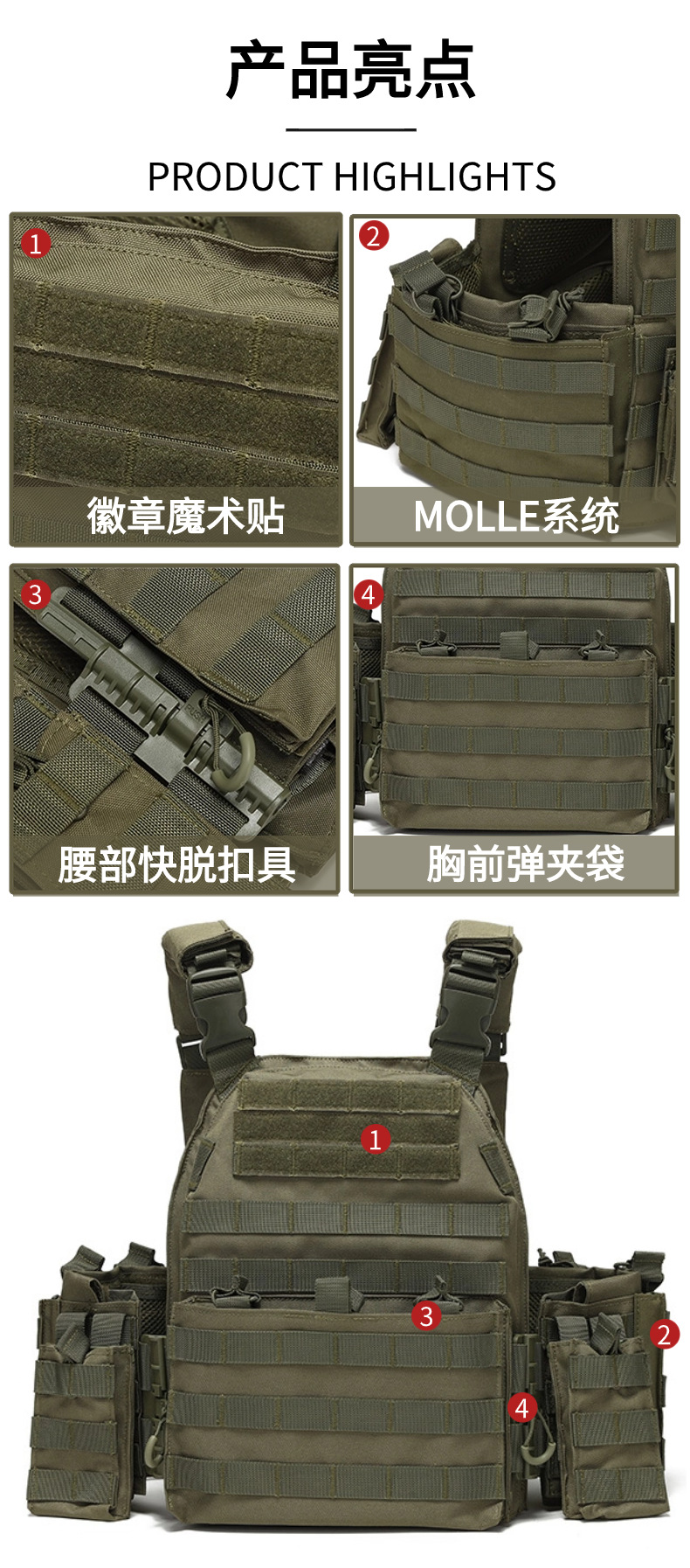 产品亮点

PRODUCT HIGHLIGHTS

1
徽章魔术贴

2
MOLLE系统

3
腰部快脱扣具

4
胸前弹夹袋

1

3

2

4