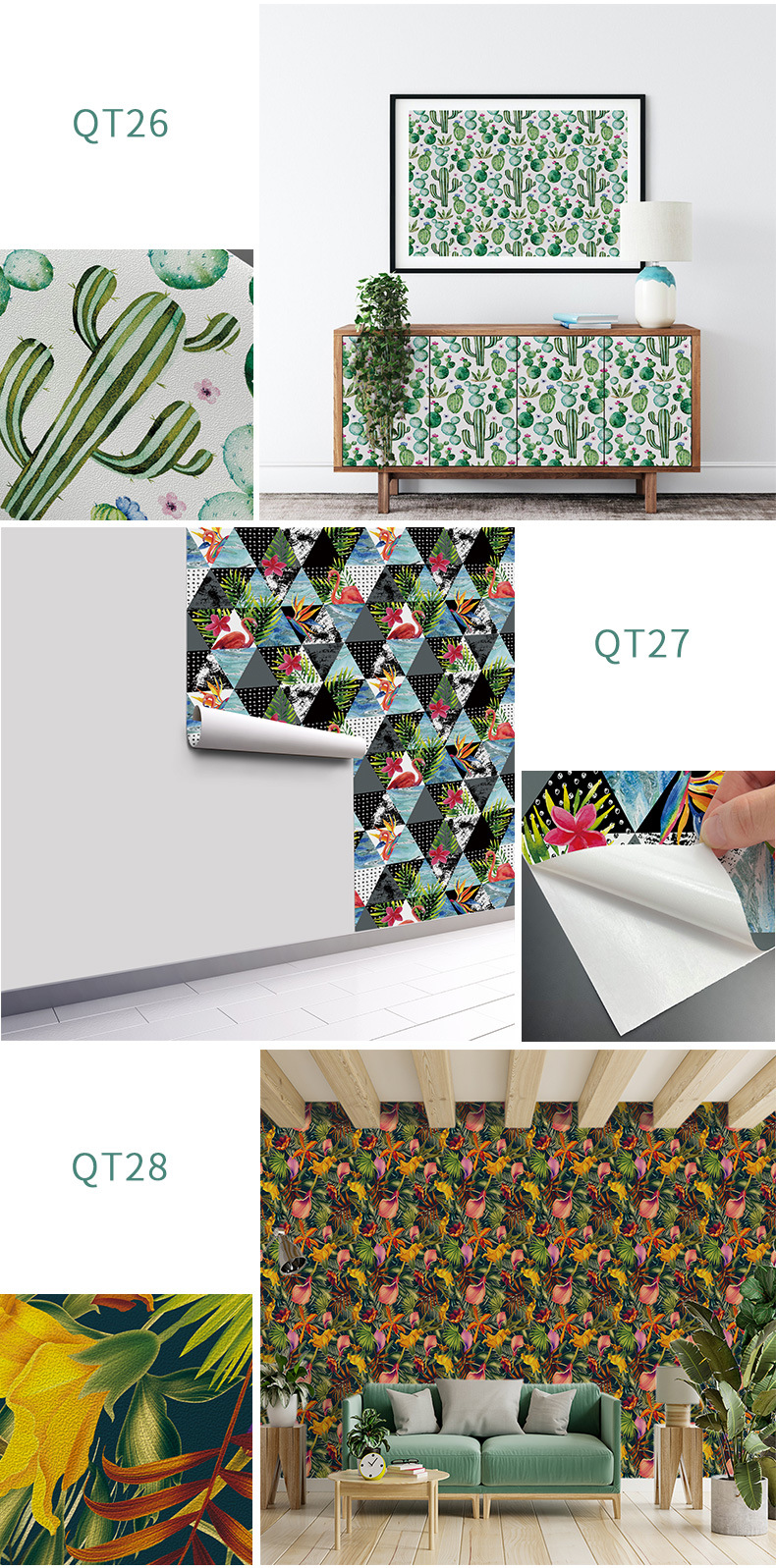 QT26

QT27

QT28