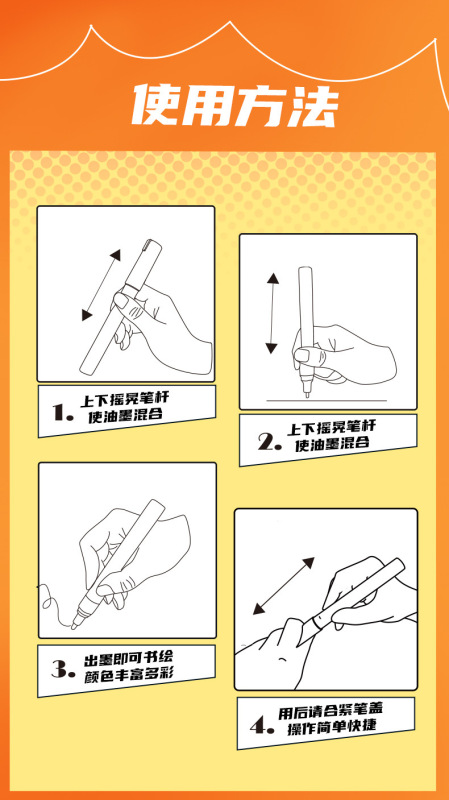 使用方法

1. 上下摇晃笔杆
使油墨混合

2. 上下摇晃笔杆
使油墨混合

3. 出墨即可书绘
颜色丰富多彩

4. 用后请合紧笔盖
操作简单快捷