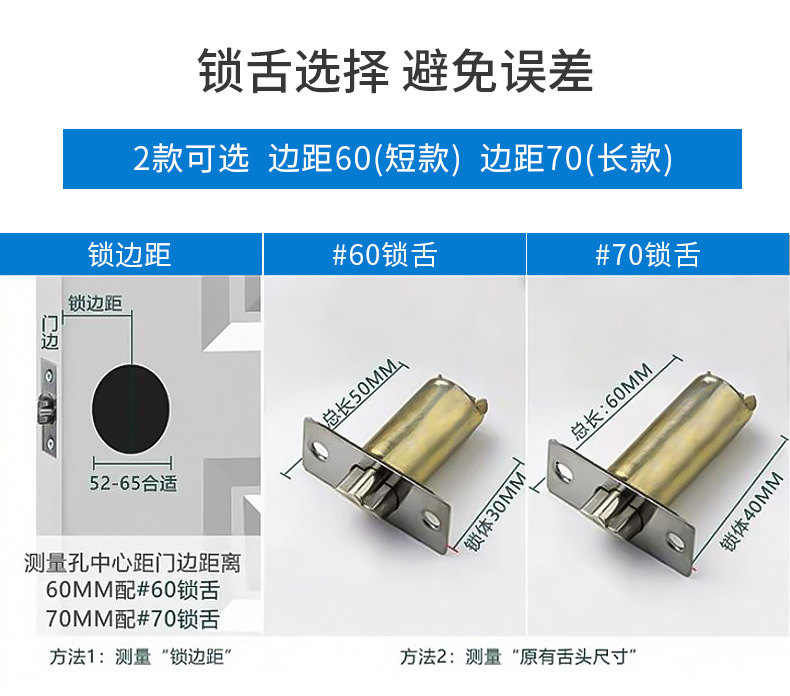 锁舌选择 避免误差

2款可选 边距60(短款) 边距70(长款)

锁边距

锁边距

门边

52-65合适

测量孔中心距门边距离
60MM配#60锁舌
70MM配#70锁舌

方法1：测量“锁边距”

#60锁舌

总长50MM

锁体30MM

#70锁舌

总长:60MM

锁体40MM

方法2：测量“原有舌头尺寸”