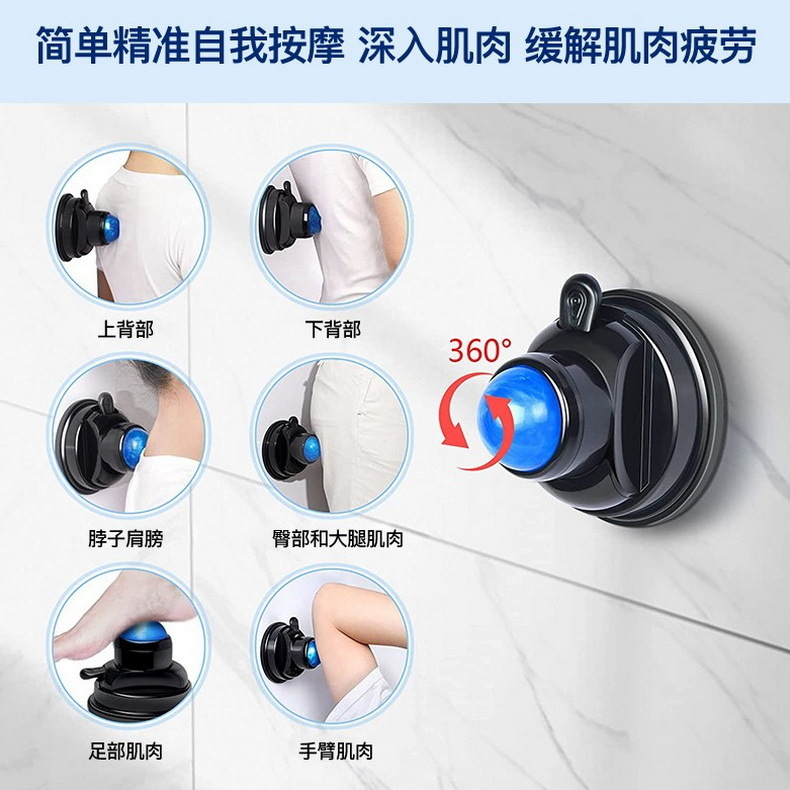 简单精准自我按摩 深入肌肉 缓解肌肉疲劳

上背部

下背部

脖子肩膀

臀部和大腿肌肉

足部肌肉

手臂肌肉

360°