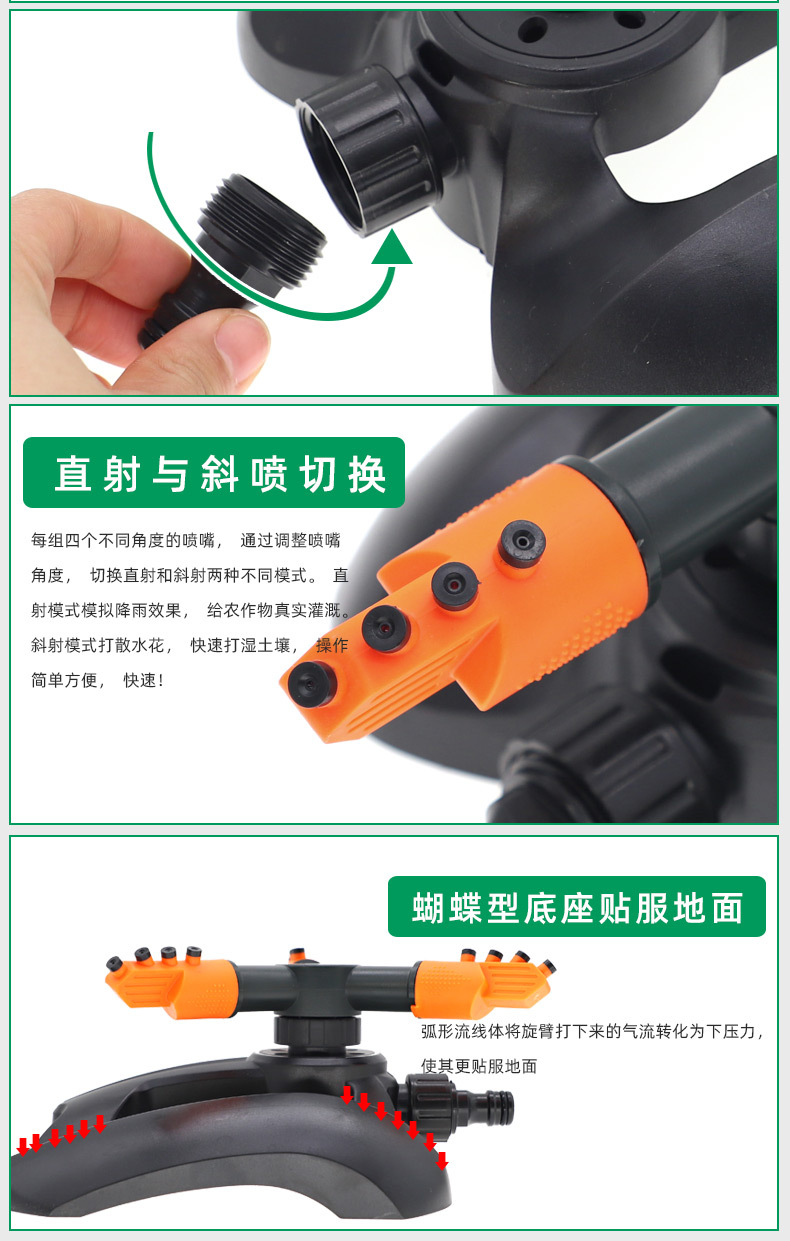 直射与斜喷切换

每组四个不同角度的喷嘴， 通过调整喷嘴角度， 切换直射和斜射两种不同模式。 直射模式模拟降雨效果， 给农作物真实灌溉。斜射模式打散水花， 快速打湿土壤， 操作简单方便， 快速！

蝴蝶型底座贴服地面

弧形流线体将旋臂打下来的气流转化为下压力，使其更贴服地面