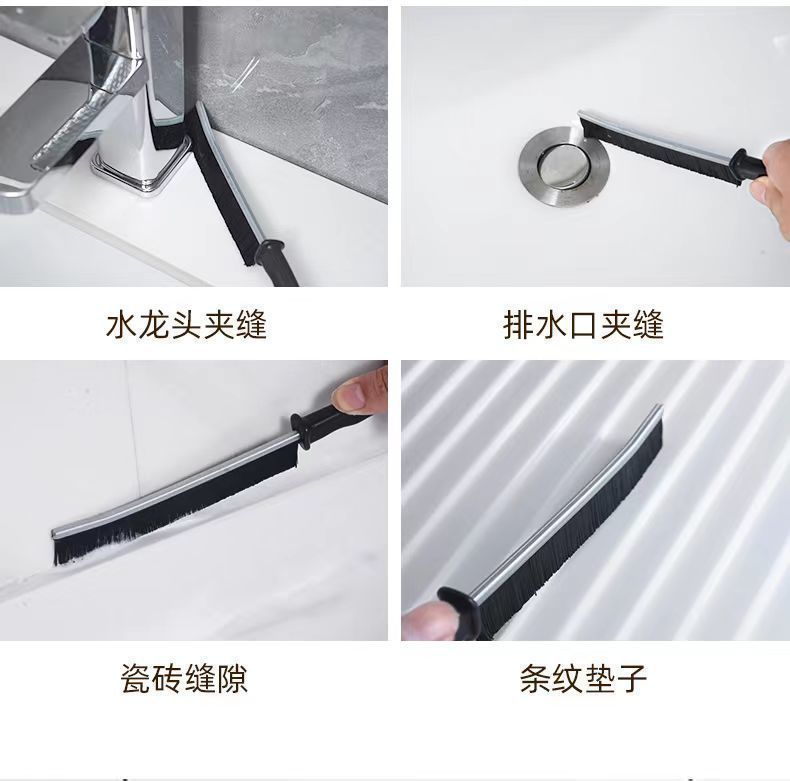 水龙头夹缝

排水口夹缝

瓷砖缝隙

条纹垫子