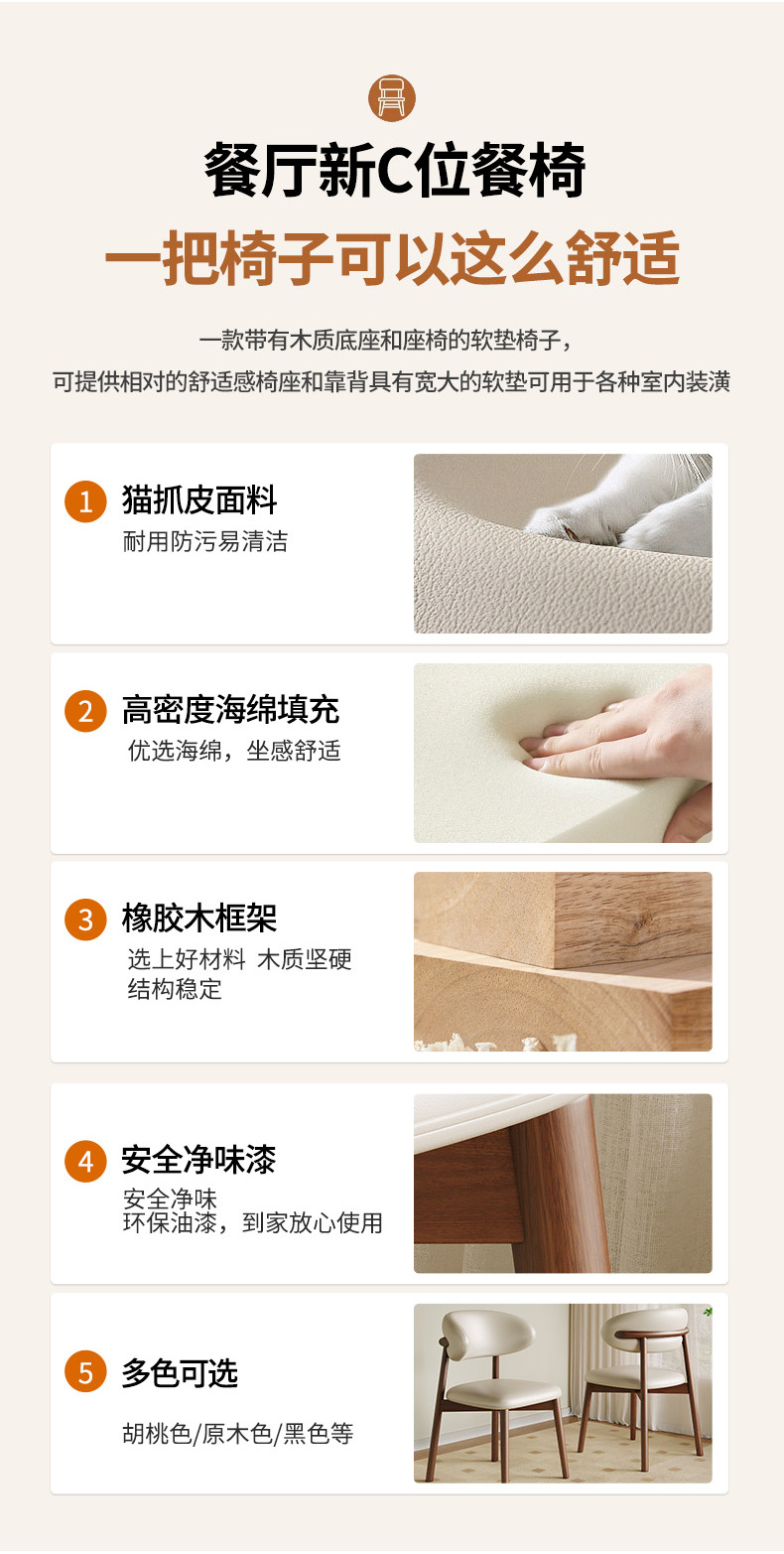 餐厅新C位餐椅

一把椅子可以这么舒适

一款带有木质底座和座椅的软垫椅子，
可提供相对的舒适感椅座和靠背具有宽大的软垫可用于各种室内装潢

1 猫抓皮面料
耐用防污易清洁

2 高密度海绵填充
优选海绵，坐感舒适

3 橡胶木框架
选上好材料 木质坚硬
结构稳定

4 安全净味漆
安全净味
环保油漆，到家放心使用

5 多色可选
胡桃色/原木色/黑色等