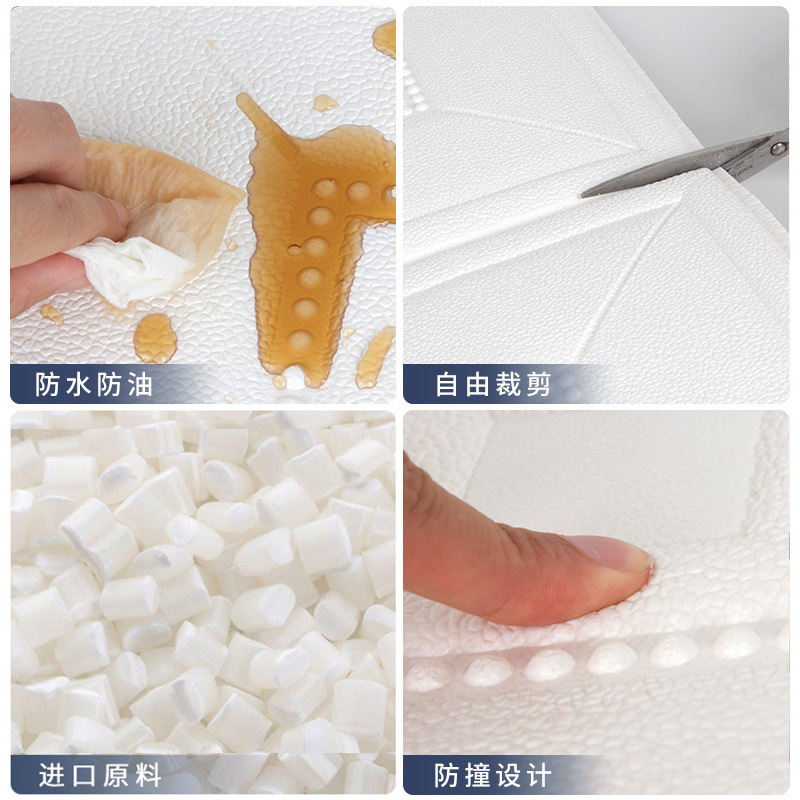 防水防油

自由裁剪

进口原料

防撞设计