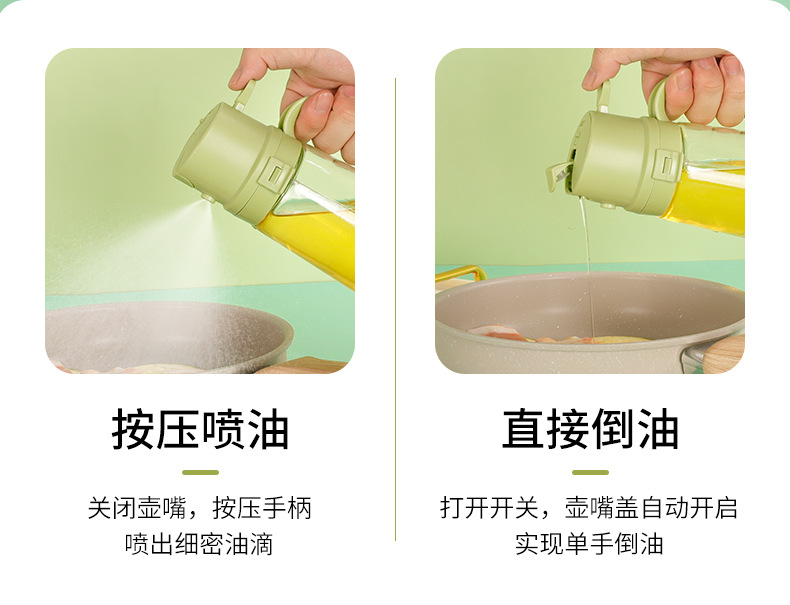 按压喷油

关闭壶嘴，按压手柄
喷出细密油滴

直接倒油

打开开关，壶嘴盖自动开启
实现单手倒油