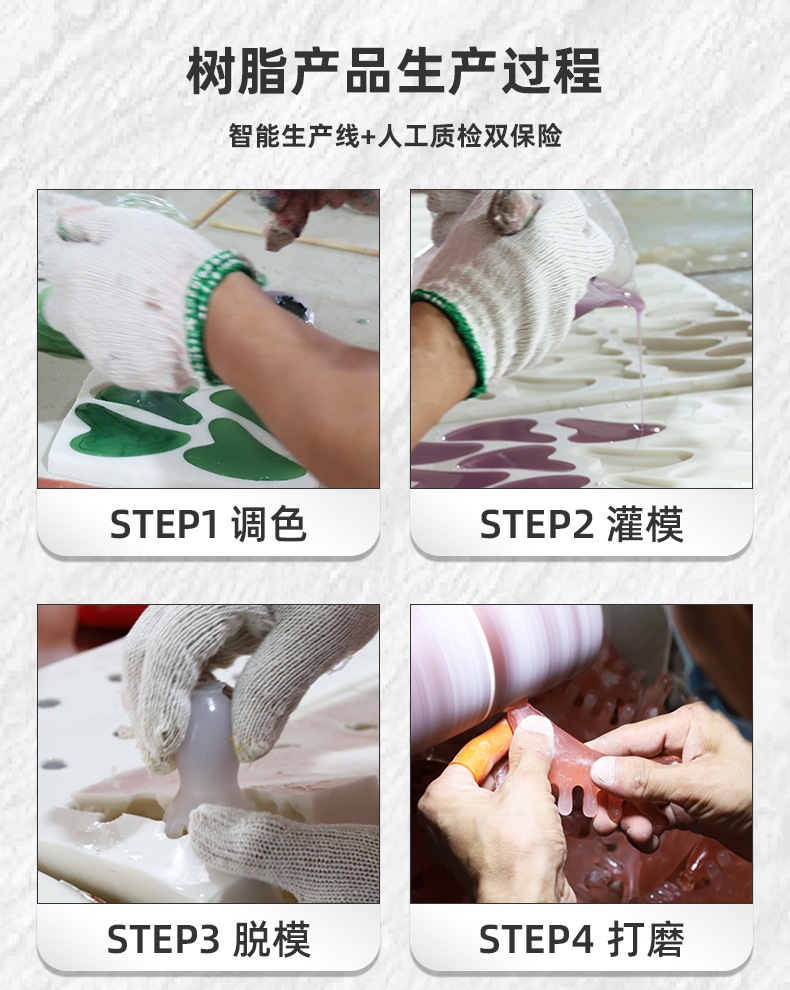 树脂产品生产过程

智能生产线+人工质检双保险

STEP1 调色

STEP2 灌模

STEP3 脱模

STEP4 打磨