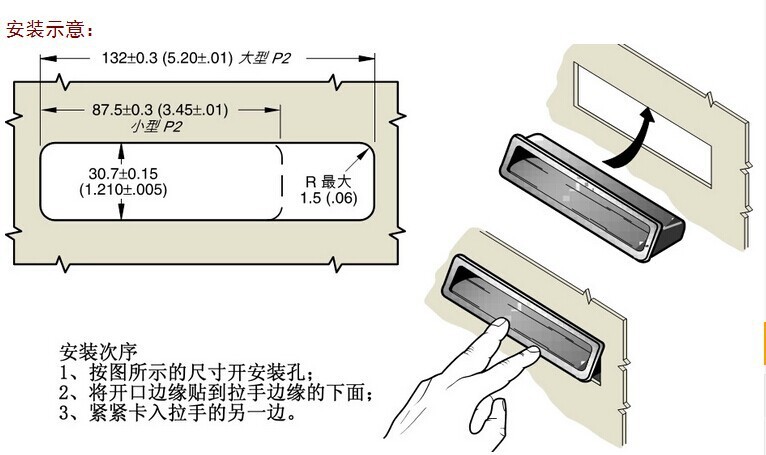 安装示意：

132±0.3 (5.20±.01) 大型 P2

87.5±0.3 (3.45±.01)
小型 P2

30.7±0.15
(1.210±.005)

R 最大
1.5 (.06)

安装次序
1、按图所示的尺寸开安装孔；
2、将开口边缘贴到拉手边缘的下面；
3、紧紧卡入拉手的另一边。