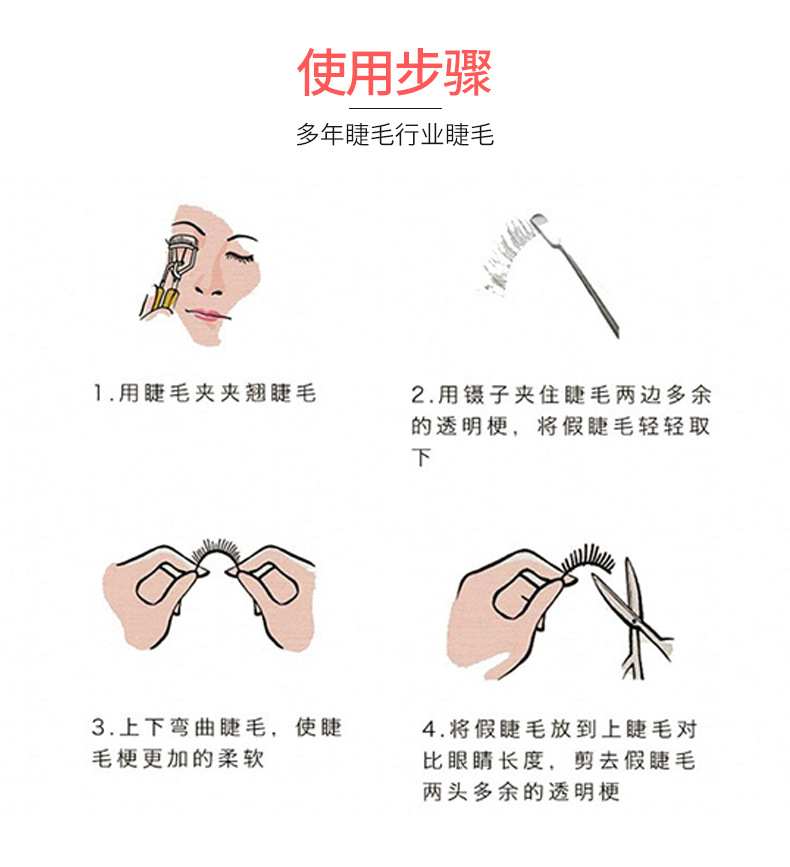 使用步骤

多年睫毛行业睫毛

1.用睫毛夹夹翘睫毛

2.用镊子夹住睫毛两边多余的透明梗，将假睫毛轻轻取下

3.上下弯曲睫毛，使睫毛梗更加的柔软

4.将假睫毛放到上睫毛对比眼睛长度，剪去假睫毛两头多余的透明梗