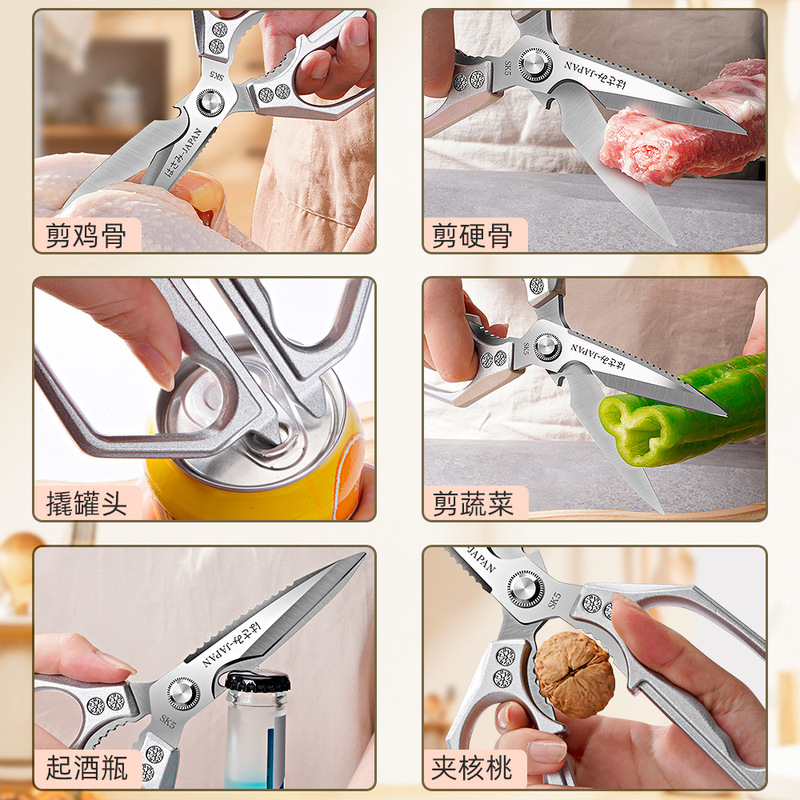 SK5
はさみ-JAPAN
剪鸡骨

SK5
はさみ-JAPAN
剪硬骨

撬罐头

SK5
はさみ-JAPAN
剪蔬菜

はさみ-JAPAN
SK5
起酒瓶

JAPAN
SK5
夹核桃