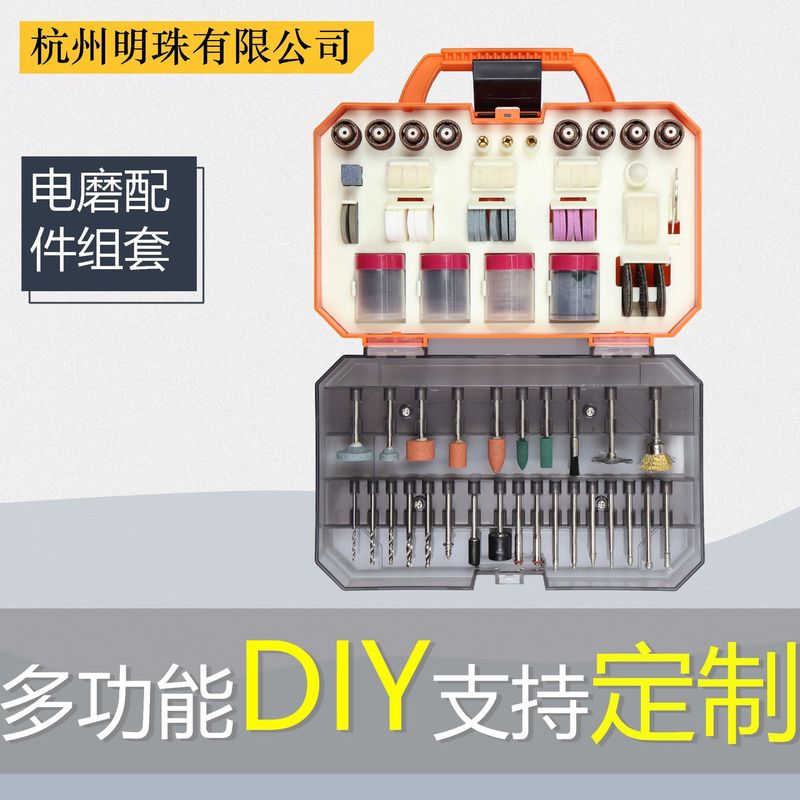 杭州明珠有限公司

电磨配件组套

多功能DIY支持定制