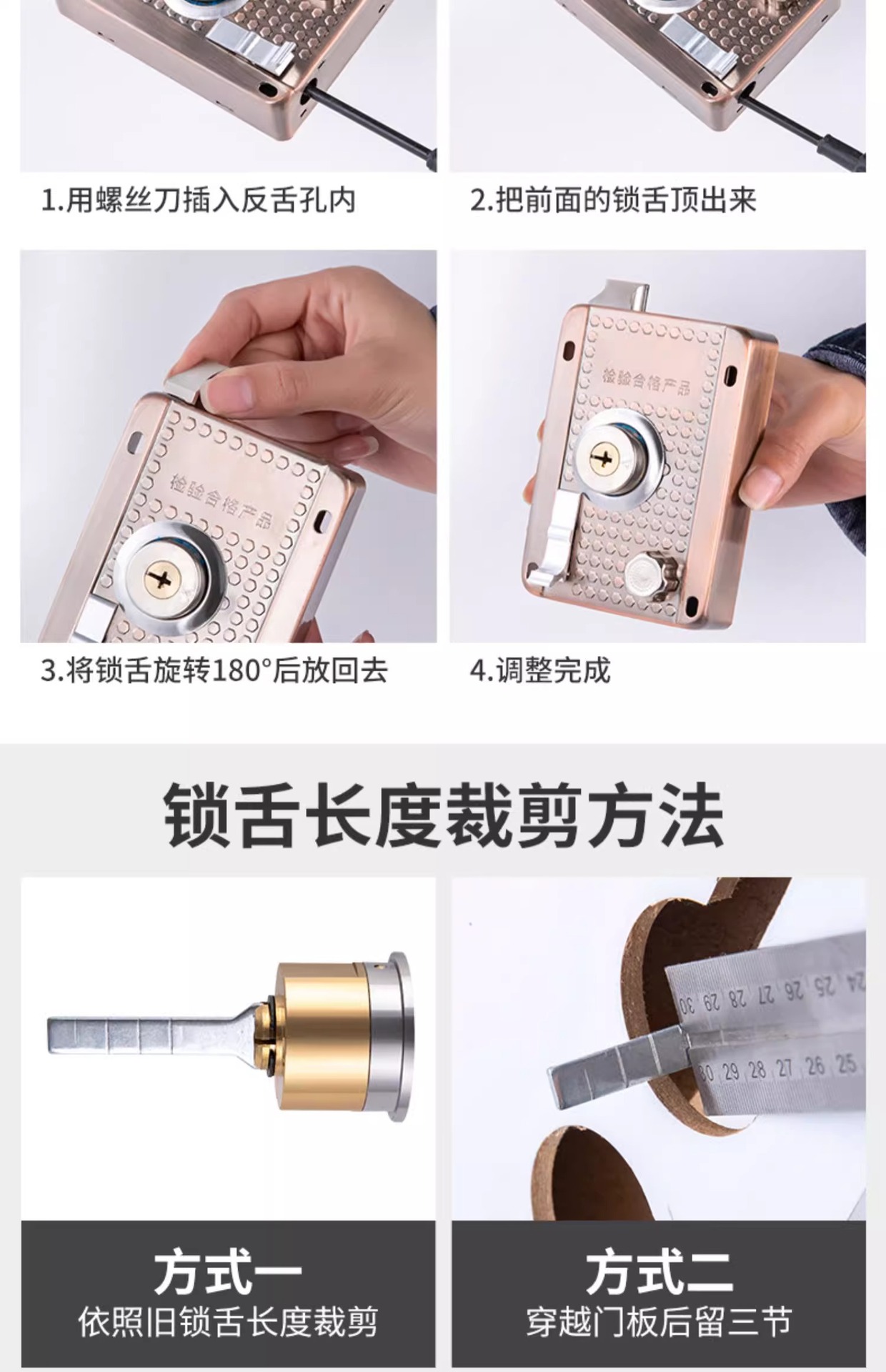 1.用螺丝刀插入反舌孔内

2.把前面的锁舌顶出来

检验合格产品

检验合格产品

3.将锁舌旋转180°后放回去

4.调整完成

锁舌长度裁剪方法

30 29 28 27 26 25 24

30 29 28 27 26 25

方式一
依照旧锁舌长度裁剪

方式二
穿越门板后留三节