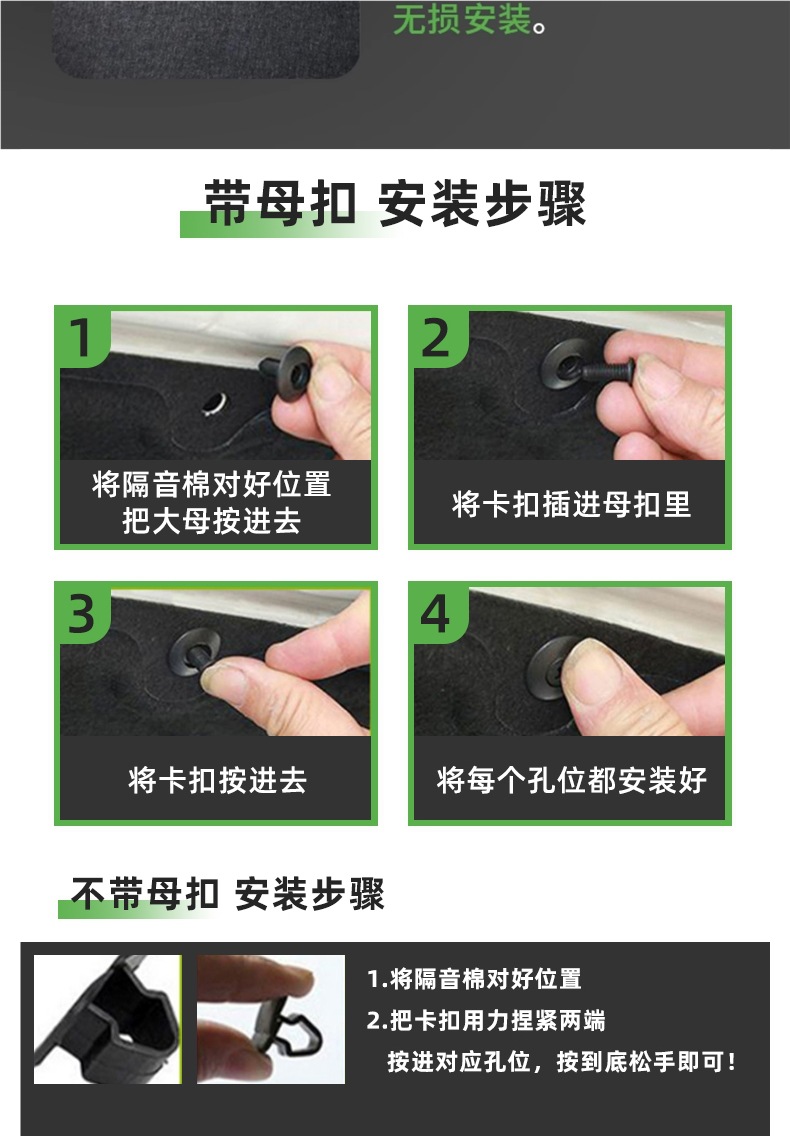 无损安装。

带母扣 安装步骤

1
将隔音棉对好位置
把大母按进去

2
将卡扣插进母扣里

3
将卡扣按进去

4
将每个孔位都安装好

不带母扣 安装步骤

1.将隔音棉对好位置
2.把卡扣用力捏紧两端
按进对应孔位，按到底松手即可！