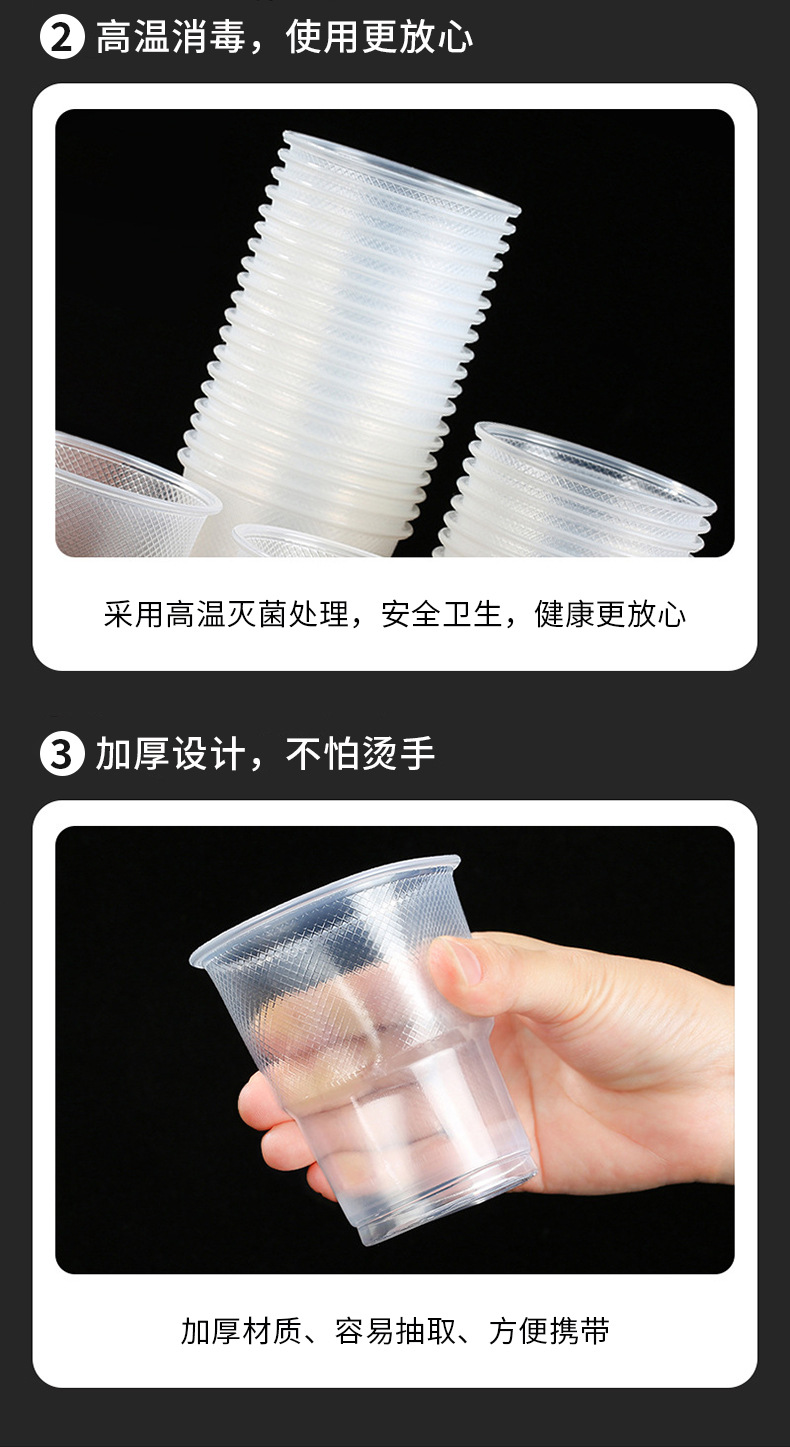 2 高温消毒，使用更放心

采用高温灭菌处理，安全卫生，健康更放心

3 加厚设计，不怕烫手

加厚材质、容易抽取、方便携带