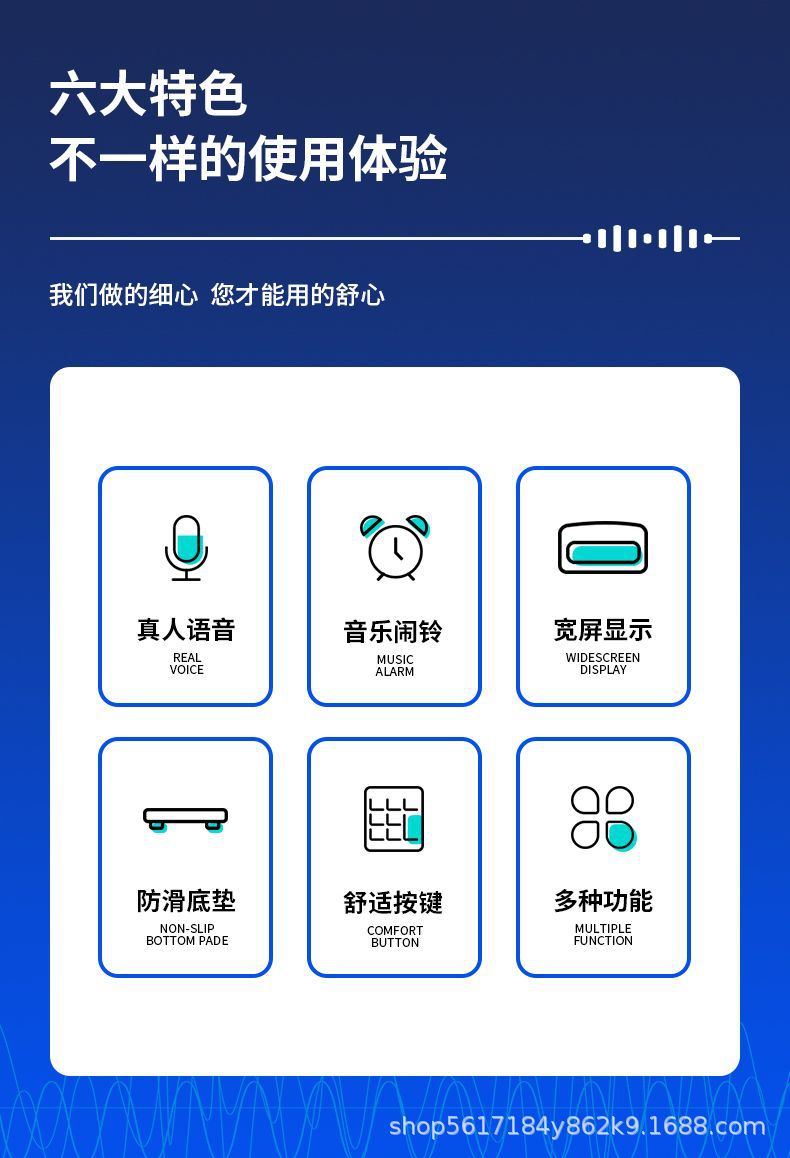 六大特色
不一样的使用体验

我们做的细心 您才能用的舒心

真人语音
REAL
VOICE

音乐闹铃
MUSIC
ALARM

宽屏显示
WIDESCREEN
DISPLAY

防滑底垫
NON-SLIP
BOTTOM PADE

舒适按键
COMFORT
BUTTON

多种功能
MULTIPLE
FUNCTION

shop5617184y862k9.1688.com