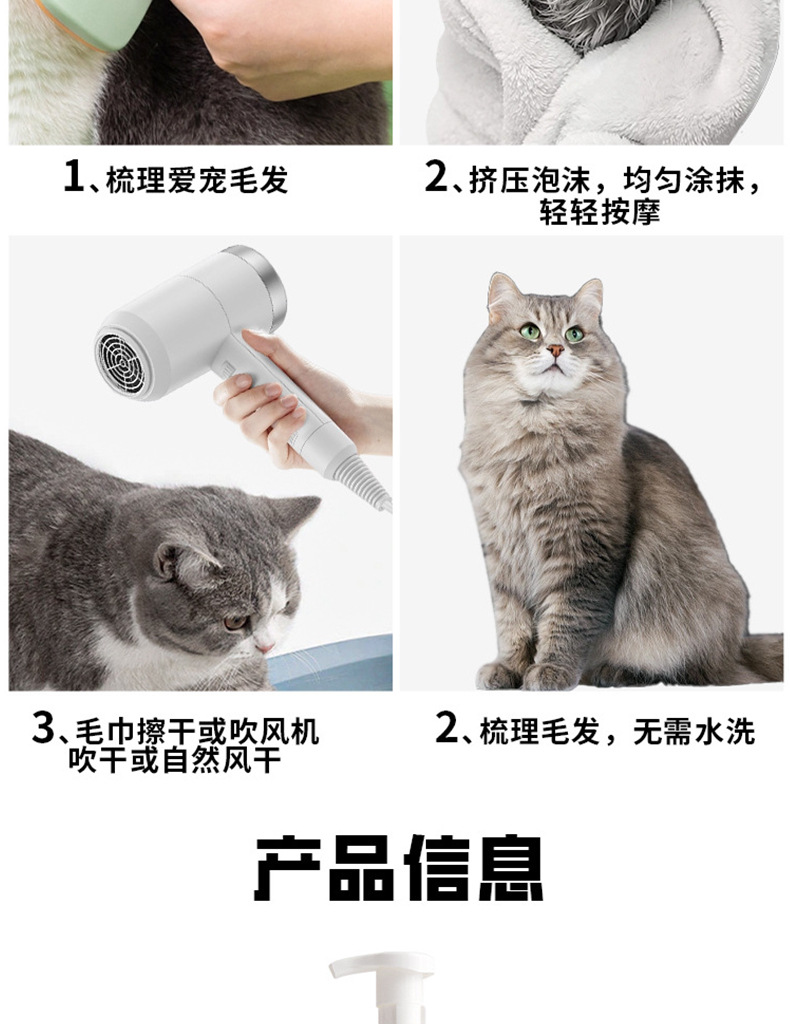 1、梳理爱宠毛发

2、挤压泡沫，均匀涂抹，轻轻按摩

3、毛巾擦干或吹风机吹干或自然风干

2、梳理毛发，无需水洗

产品信息