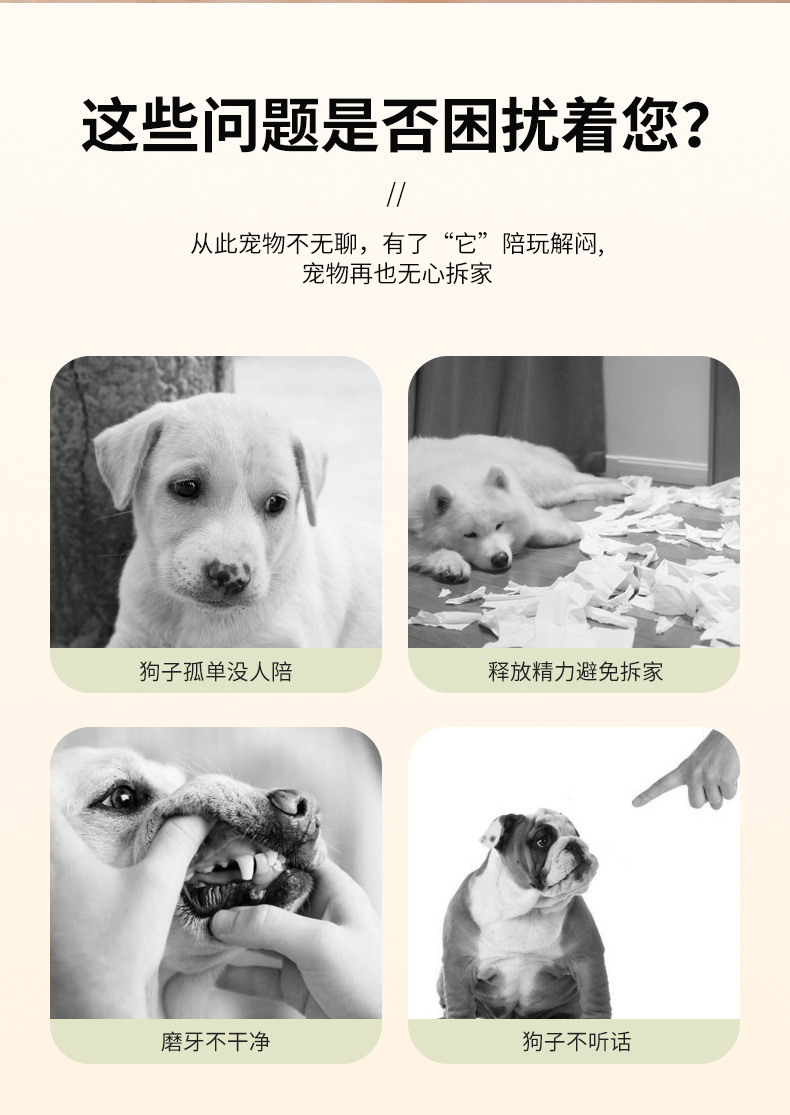 这些问题是否困扰着您?

//

从此宠物不无聊，有了“它”陪玩解闷，
宠物再也无心拆家

狗子孤单没人陪

释放精力避免拆家

磨牙不干净

狗子不听话