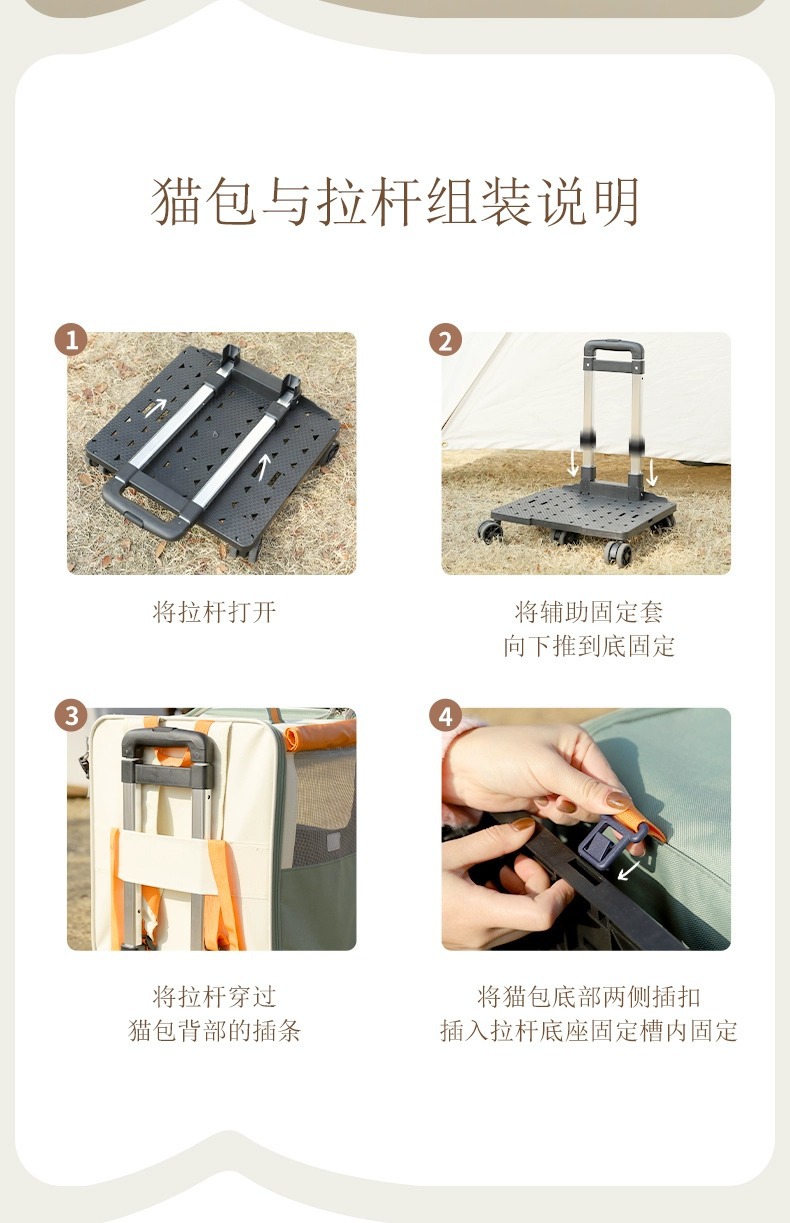 猫包与拉杆组装说明

1

将拉杆打开

2

将辅助固定套
向下推到底固定

3

将拉杆穿过
猫包背部的插条

4

将猫包底部两侧插扣
插入拉杆底座固定槽内固定