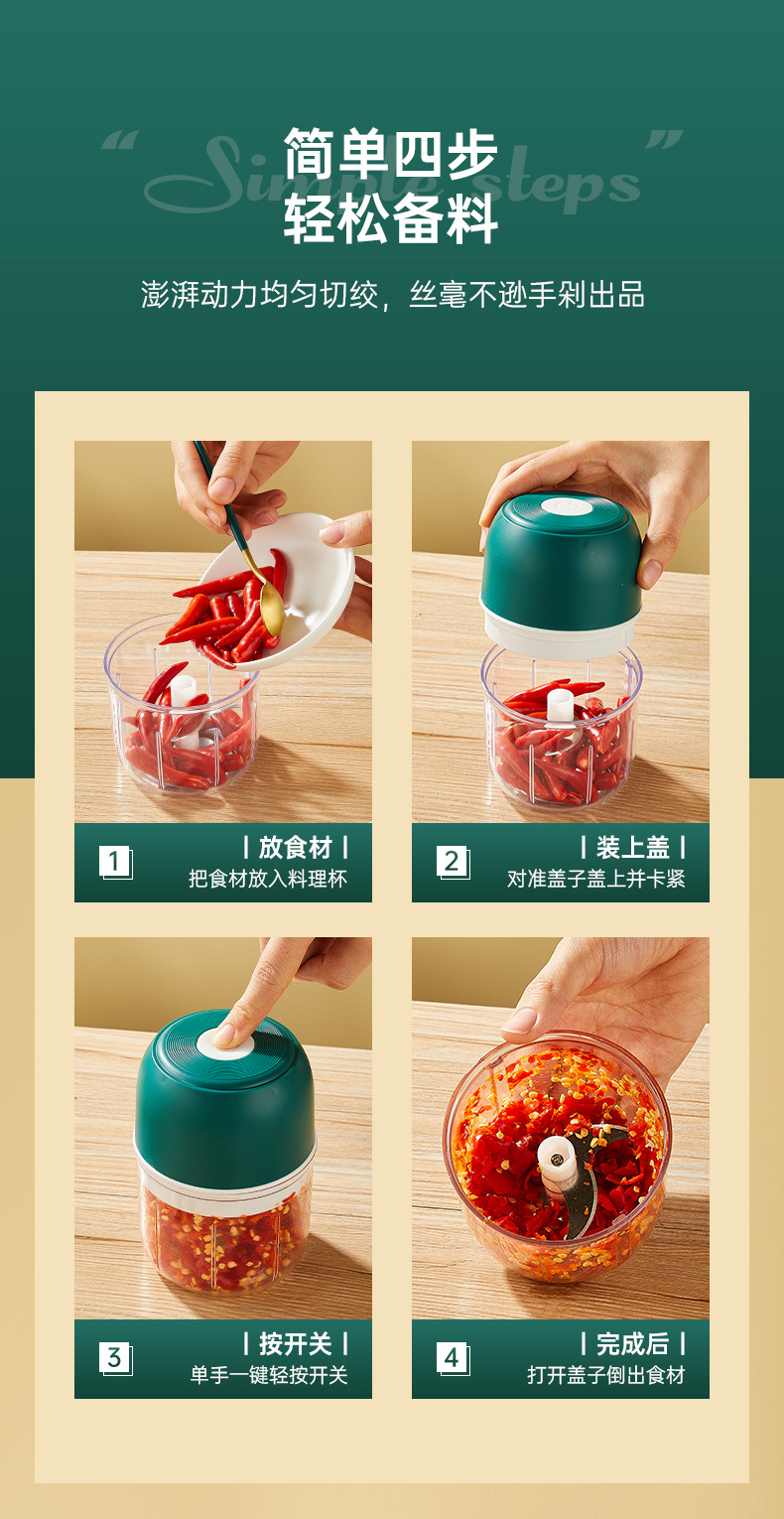 “ Simple steps ”

简单四步
轻松备料

澎湃动力均匀切绞，丝毫不逊手剁出品

1 | 放食材 |
把食材放入料理杯

2 | 装上盖 |
对准盖子盖上并卡紧

3 | 按开关 |
单手一键轻按开关

4 | 完成后 |
打开盖子倒出食材