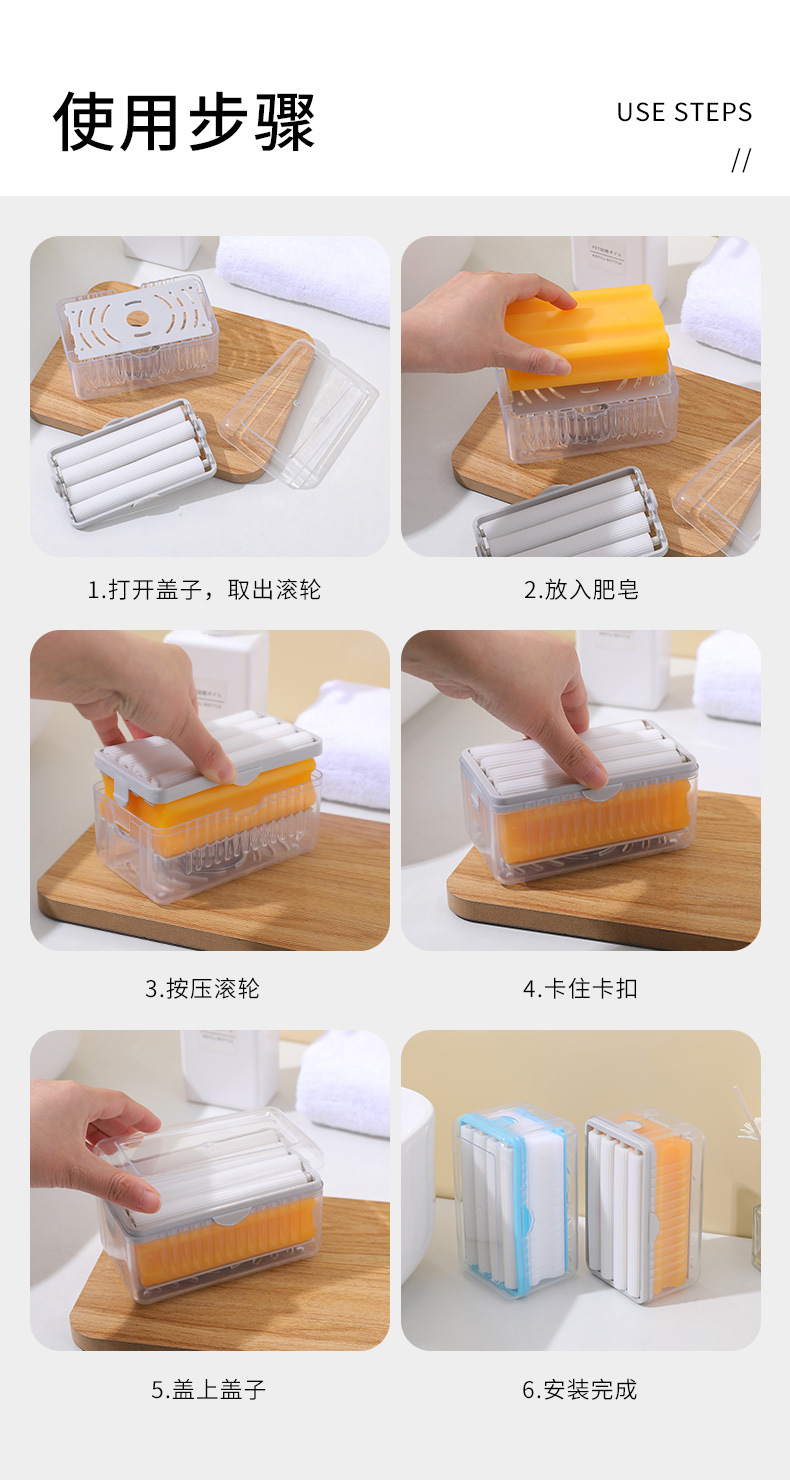 使用步骤

USE STEPS

//

1.打开盖子，取出滚轮

2.放入肥皂

3.按压滚轮

4.卡住卡扣

5.盖上盖子

6.安装完成