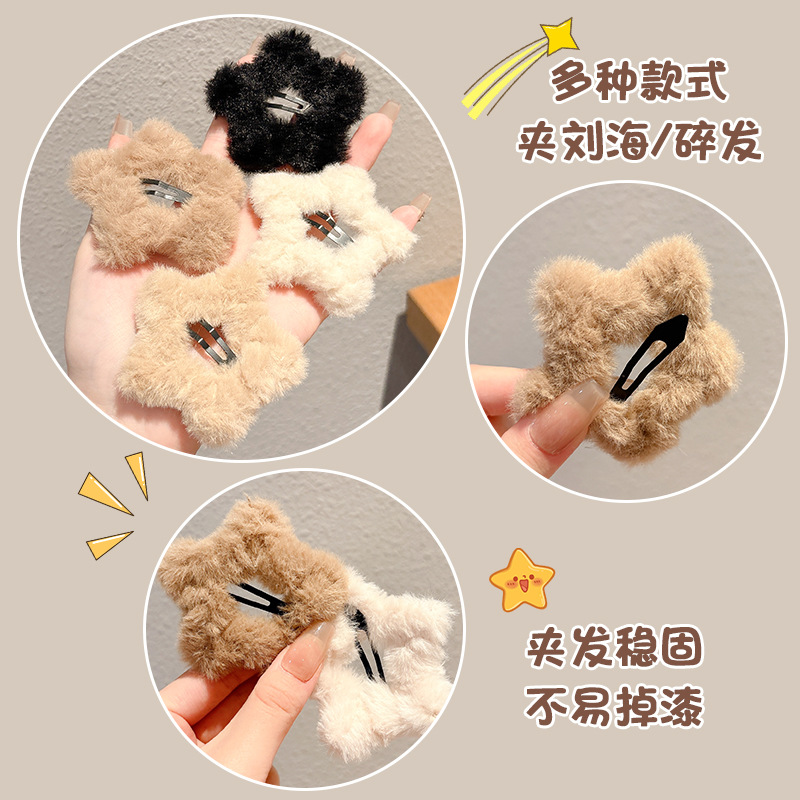 多种款式
夹刘海/碎发

夹发稳固
不易掉漆