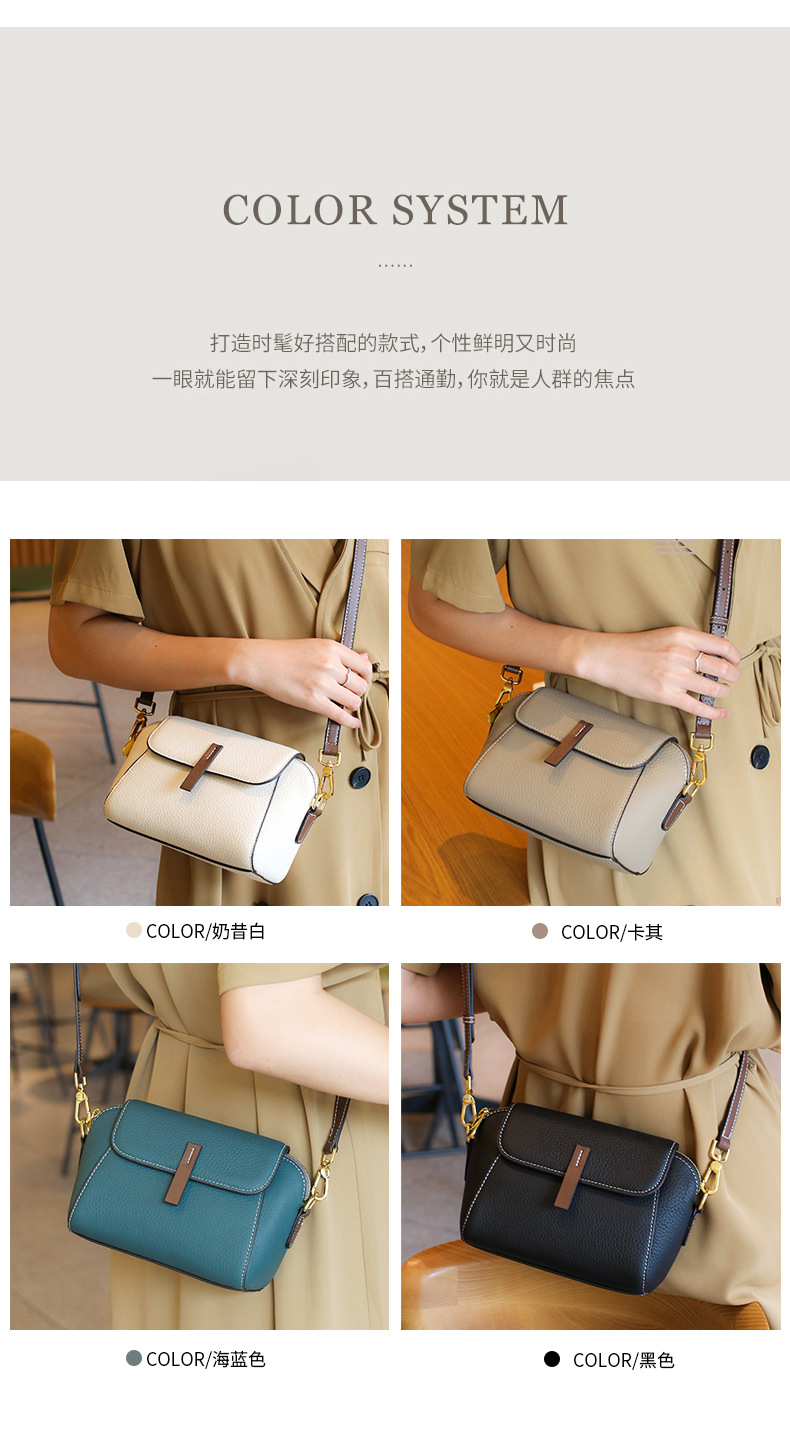 COLOR SYSTEM

......

打造时髦好搭配的款式，个性鲜明又时尚
一眼就能留下深刻印象，百搭通勤，你就是人群的焦点

COLOR/奶昔白

COLOR/卡其

COLOR/海蓝色

COLOR/黑色