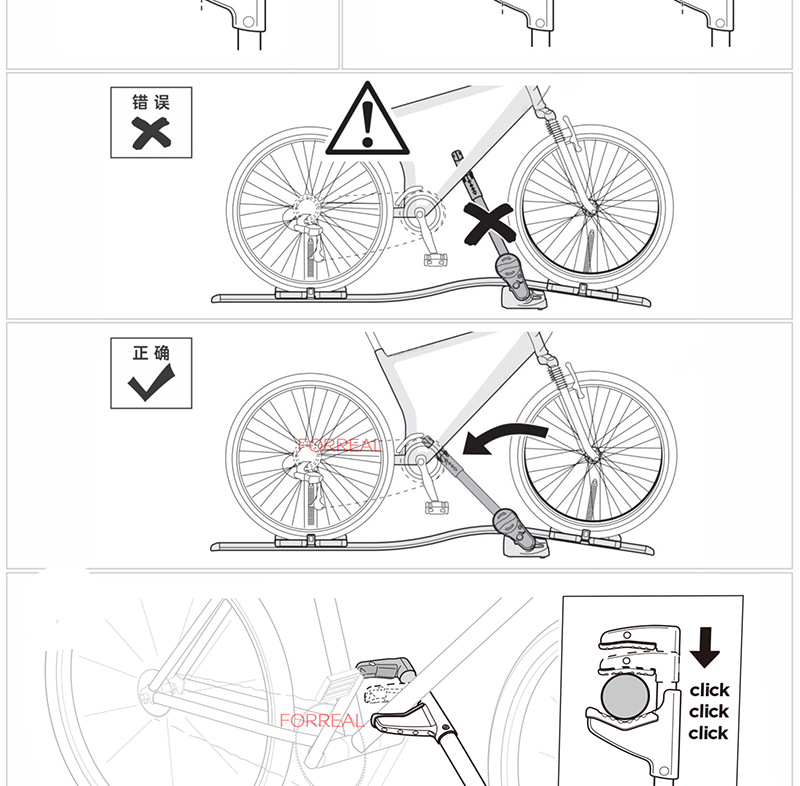 错误

正确

FORREAL

FORREAL

click
click
click