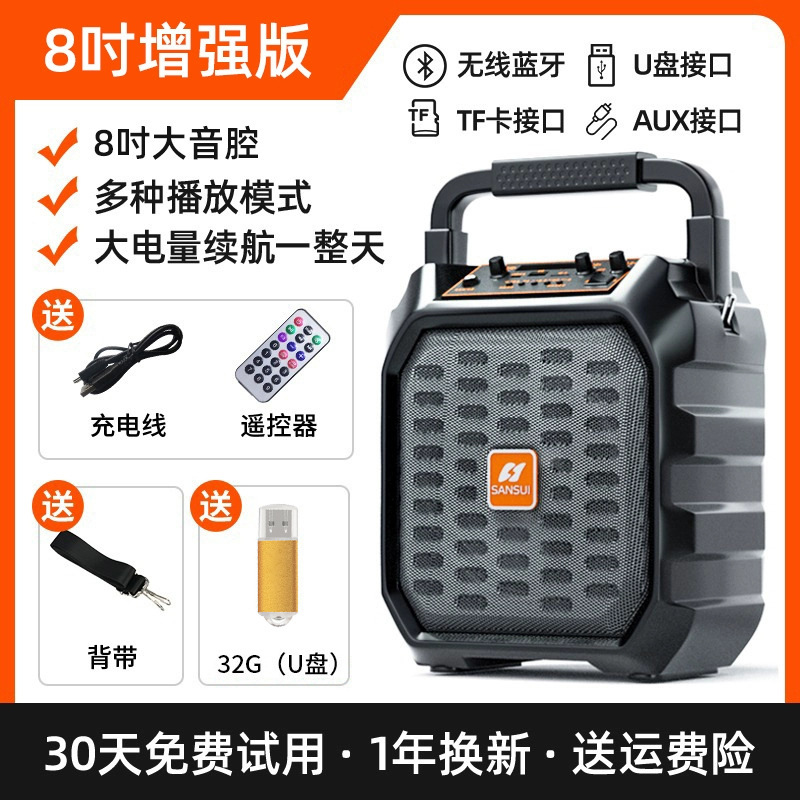 8吋增强版

无线蓝牙
U盘接口
TF卡接口
AUX接口

8吋大音腔
多种播放模式
大电量续航一整天

送
充电线
遥控器

送
背带

送
32G（U盘）

SANSUI

30天免费试用 · 1年换新 · 送运费险