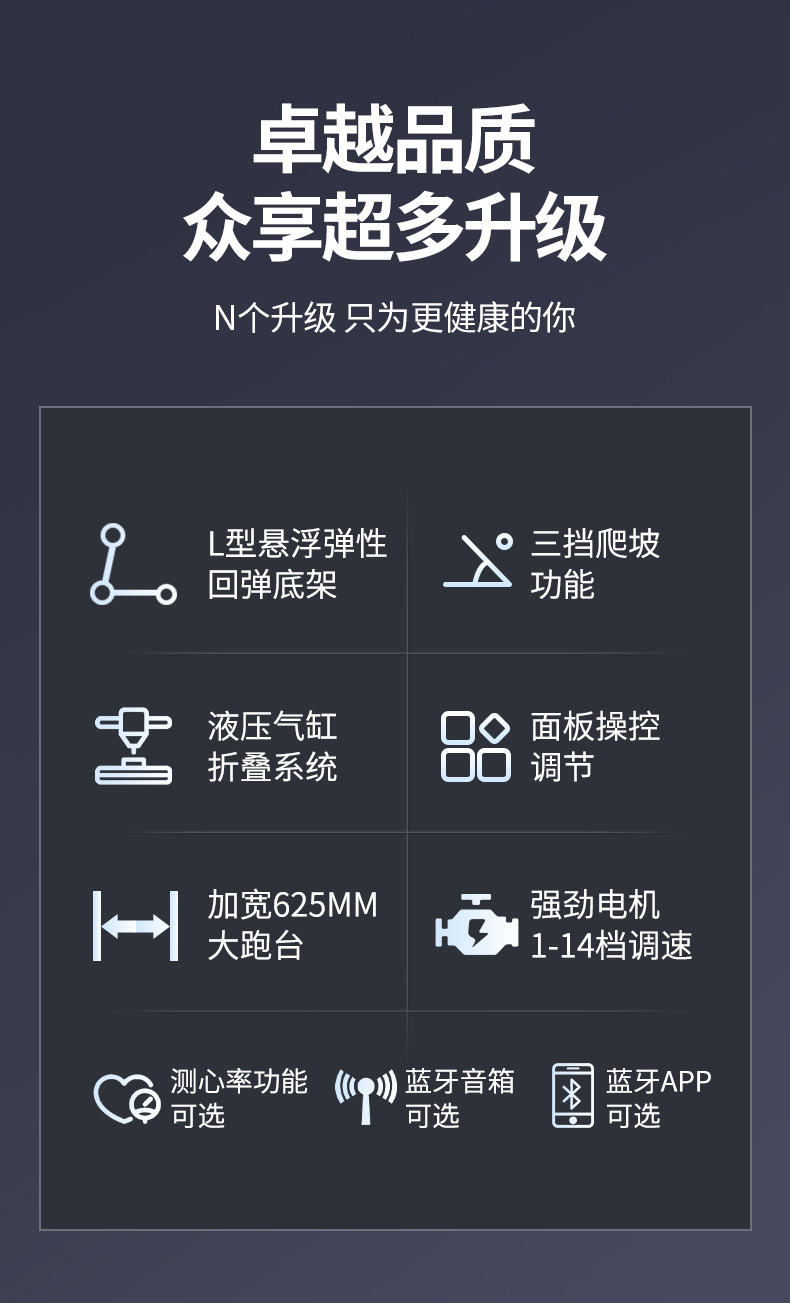 卓越品质
众享超多升级

N个升级 只为更健康的你

L型悬浮弹性
回弹底架

三挡爬坡
功能

液压气缸
折叠系统

面板操控
调节

加宽625MM
大跑台

强劲电机
1-14档调速

测心率功能
可选

蓝牙音箱
可选

蓝牙APP
可选