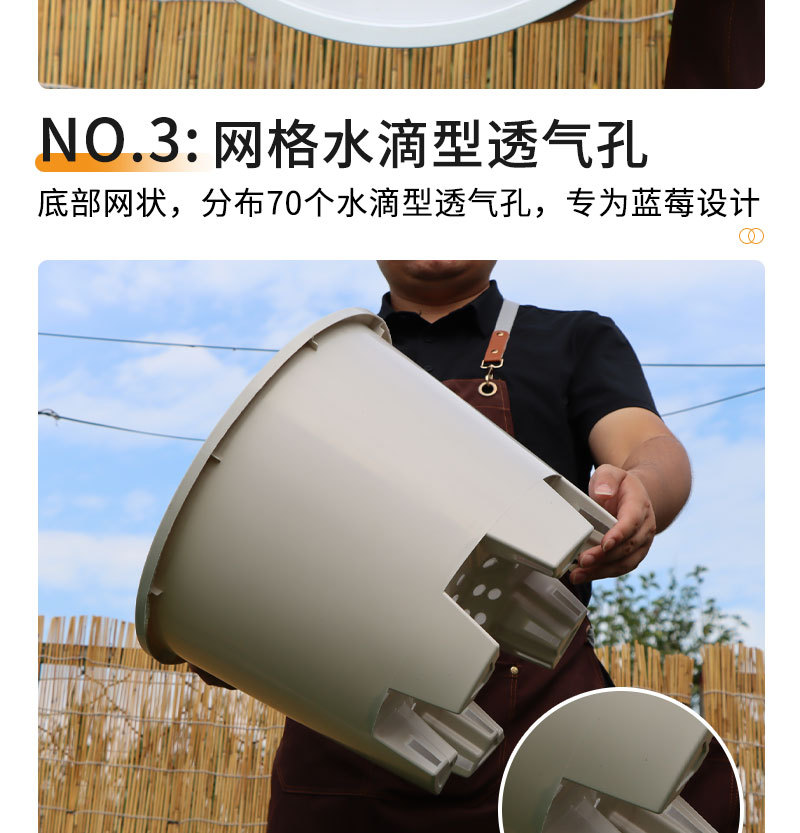 NO.3: 网格水滴型透气孔

底部网状，分布70个水滴型透气孔，专为蓝莓设计