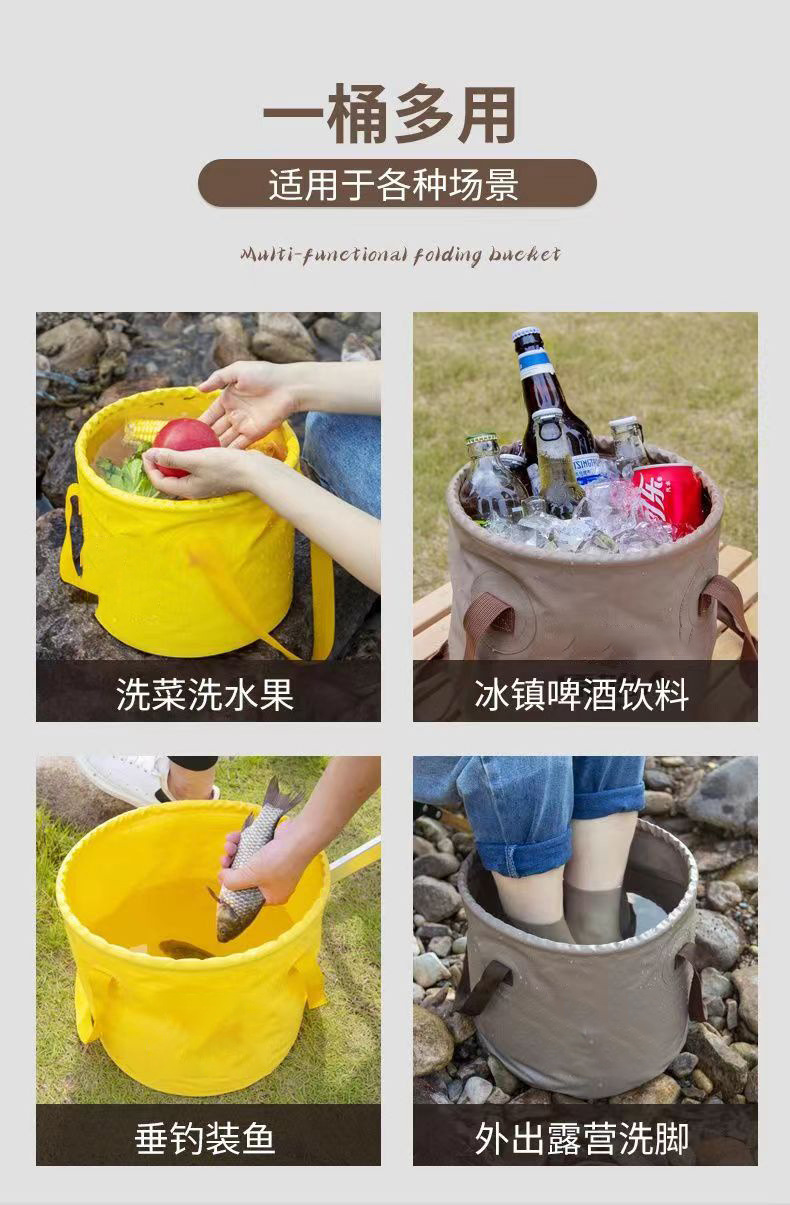 一桶多用

适用于各种场景

Multi-functional folding bucket

洗菜洗水果

冰镇啤酒饮料

垂钓装鱼

外出露营洗脚