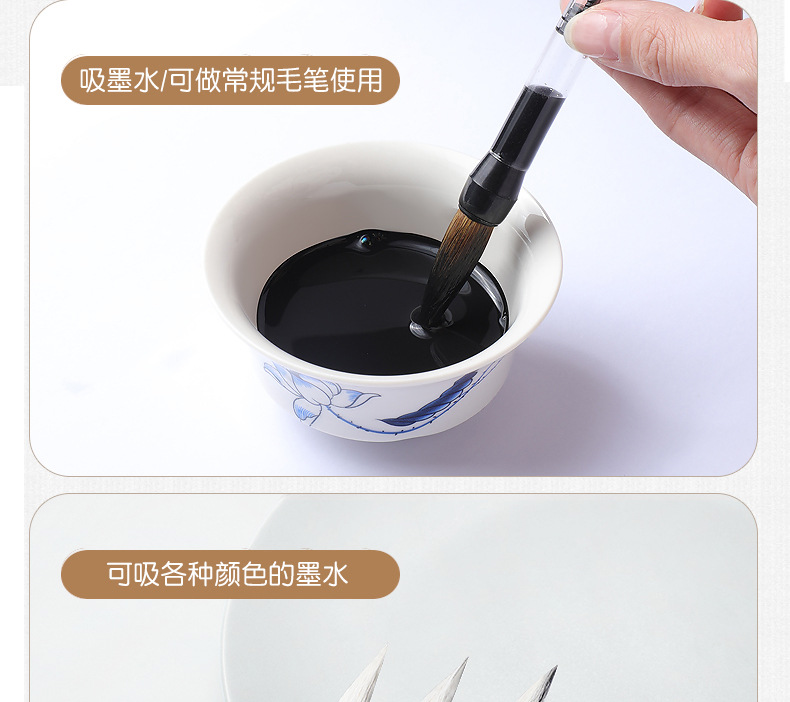 吸墨水/可做常规毛笔使用

可吸各种颜色的墨水