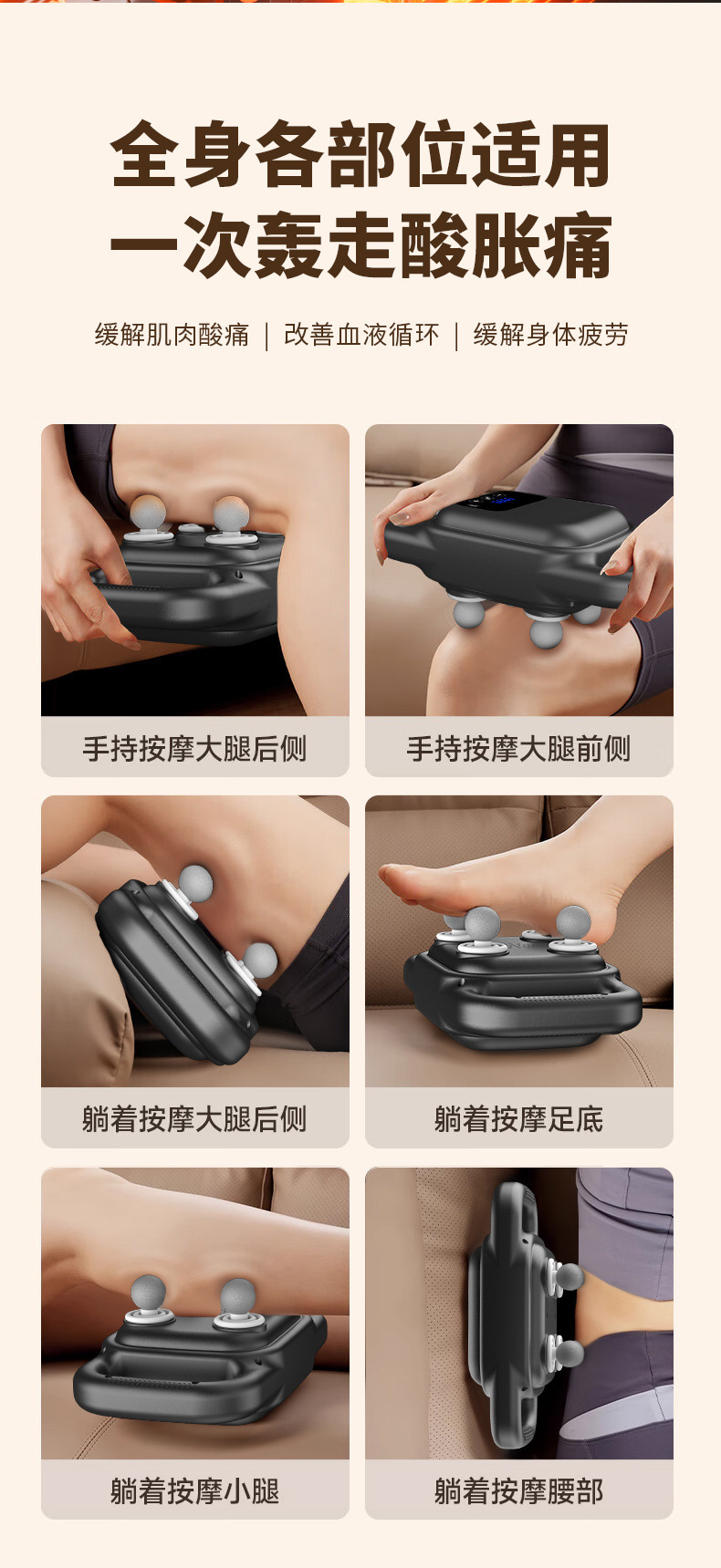 全身各部位适用
一次轰走酸胀痛

缓解肌肉酸痛 | 改善血液循环 | 缓解身体疲劳

手持按摩大腿后侧

手持按摩大腿前侧

躺着按摩大腿后侧

躺着按摩足底

躺着按摩小腿

躺着按摩腰部