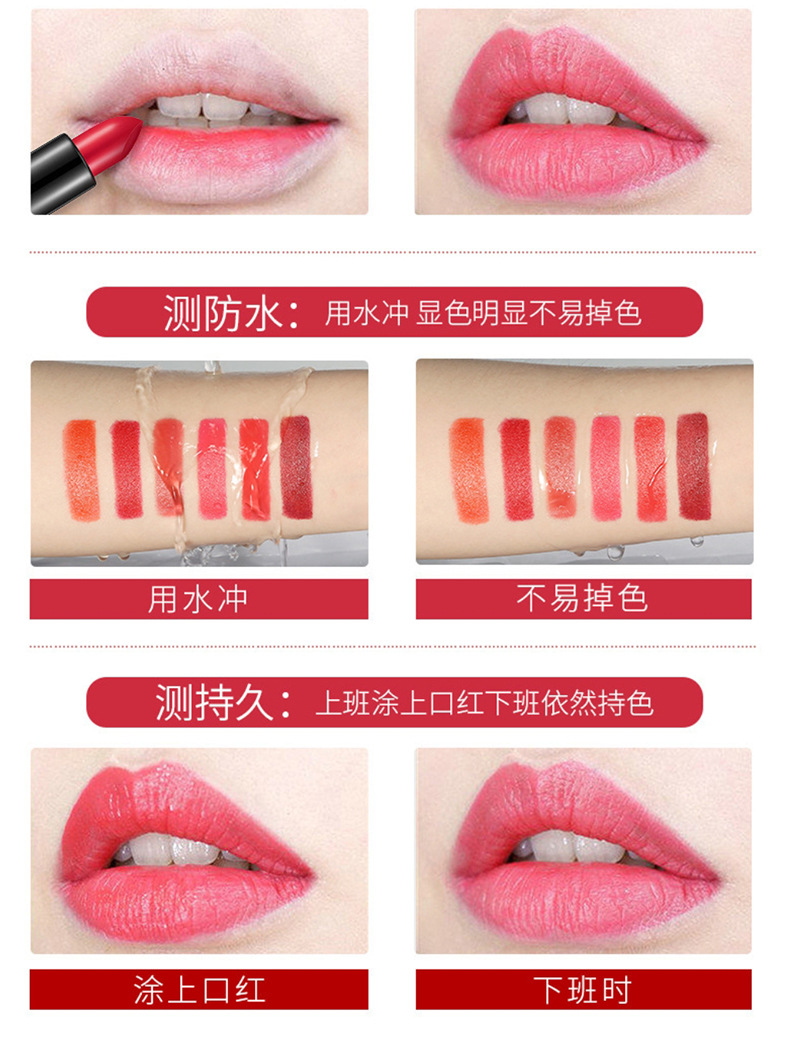 测防水：用水冲 显色明显不易掉色

用水冲

不易掉色

测持久：上班涂上口红下班依然持色

涂上口红

下班时