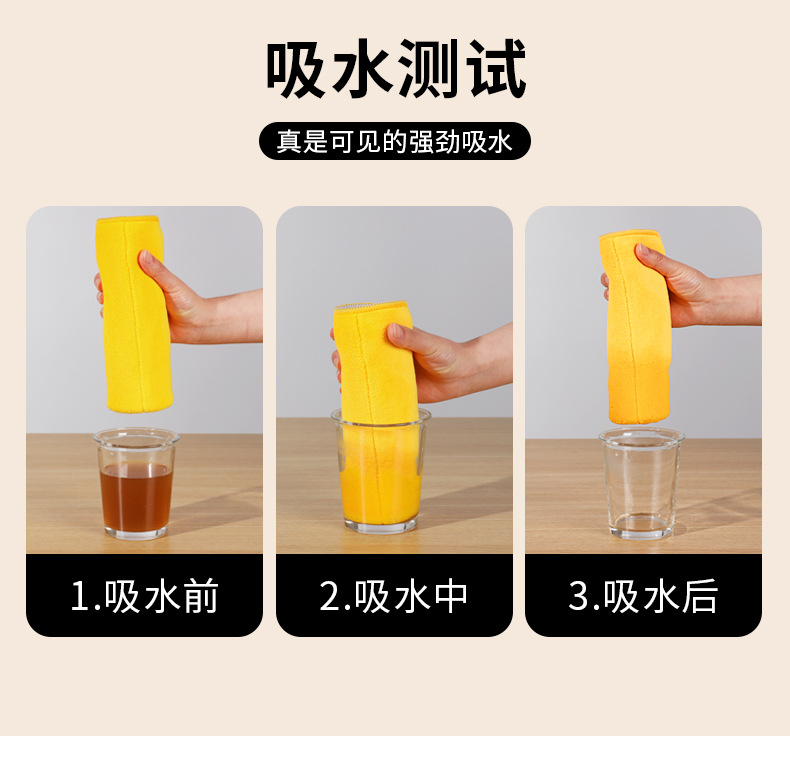 吸水测试

真是可见的强劲吸水

1.吸水前

2.吸水中

3.吸水后