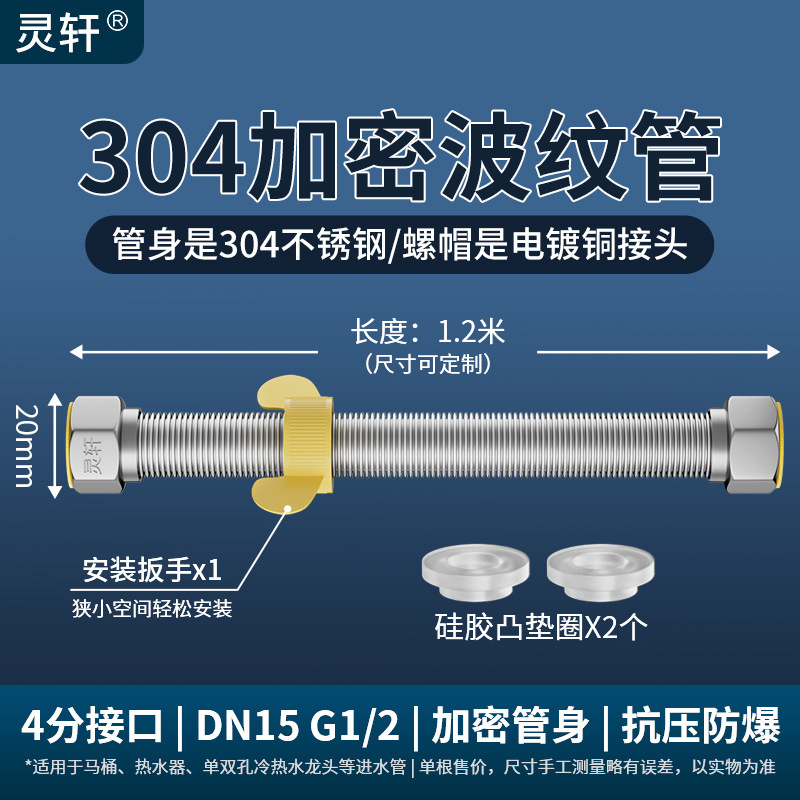 灵轩®

304加密波纹管

管身是304不锈钢/螺帽是电镀铜接头

长度：1.2米
（尺寸可定制）

20mm

灵轩

安装扳手x1
狭小空间轻松安装

硅胶凸垫圈X2个

4分接口 | DN15 G1/2 | 加密管身 | 抗压防爆

*适用于马桶、热水器、单双孔冷热水龙头等进水管 | 单根售价，尺寸手工测量略有误差，以实物为准