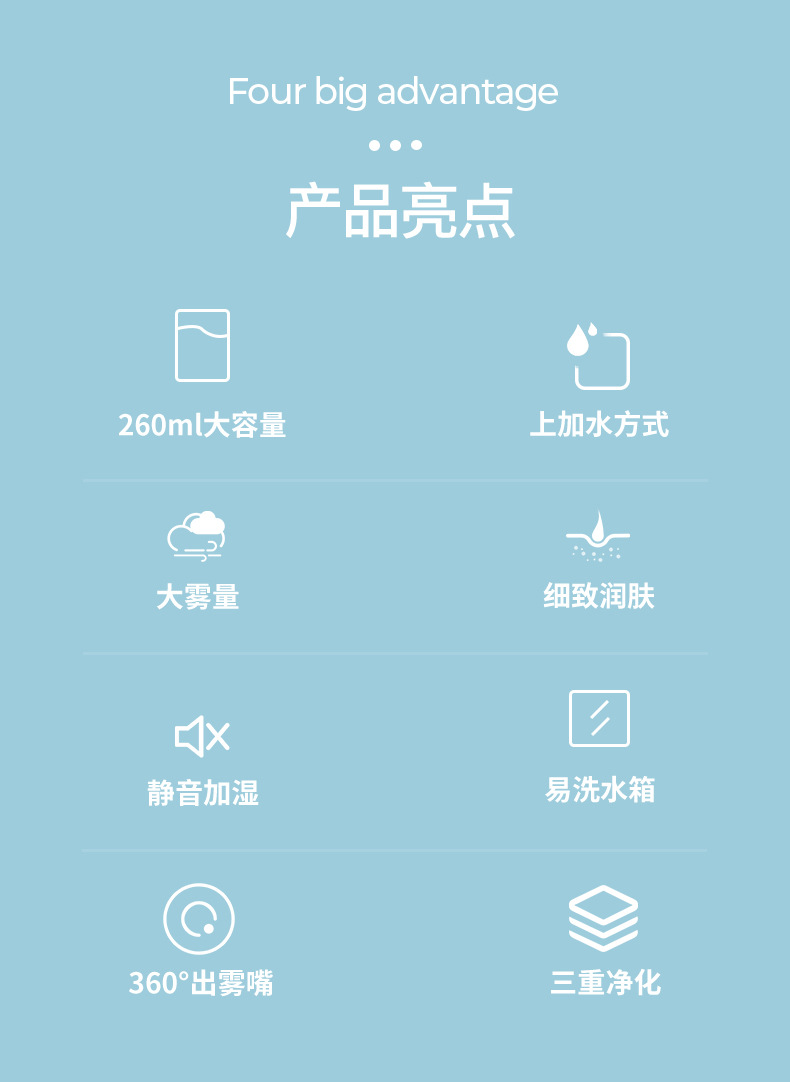 Four big advantage

产品亮点

260ml大容量

上加水方式

大雾量

细致润肤

静音加湿

易洗水箱

360°出雾嘴

三重净化