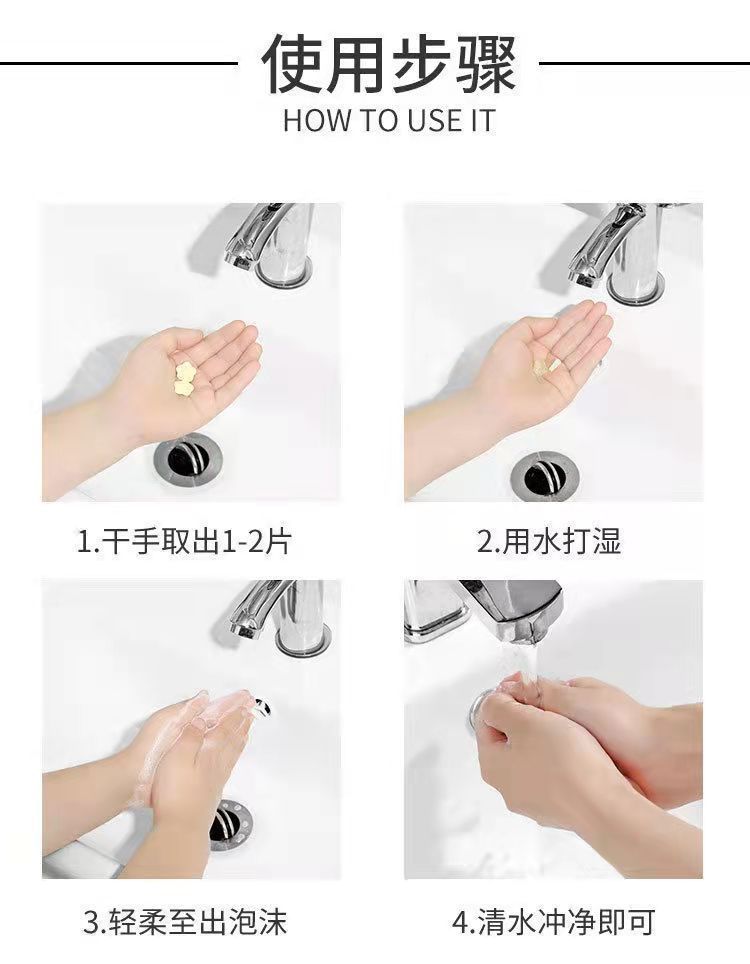 使用步骤
HOW TO USE IT

1.干手取出1-2片

2.用水打湿

3.轻柔至出泡沫

4.清水冲净即可