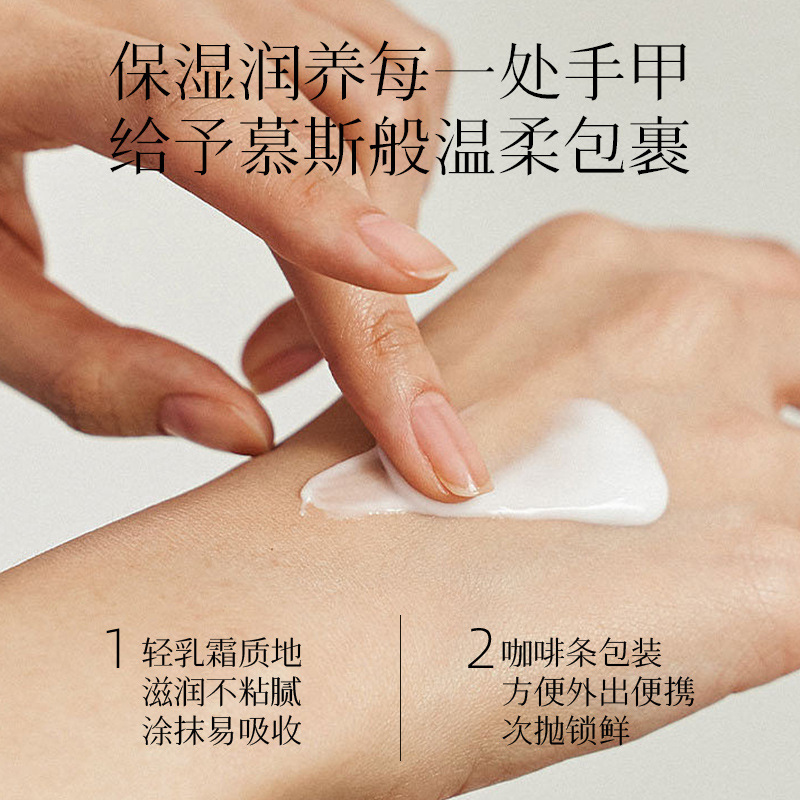 保湿润养每一处手甲
给予慕斯般温柔包裹

1 轻乳霜质地
滋润不粘腻
涂抹易吸收

2 咖啡条包装
方便外出便携
次抛锁鲜