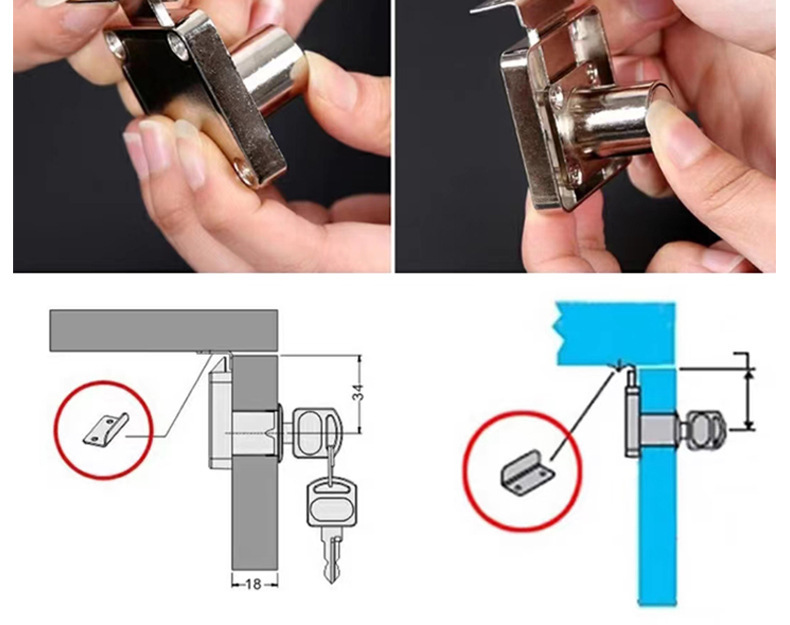 34

18