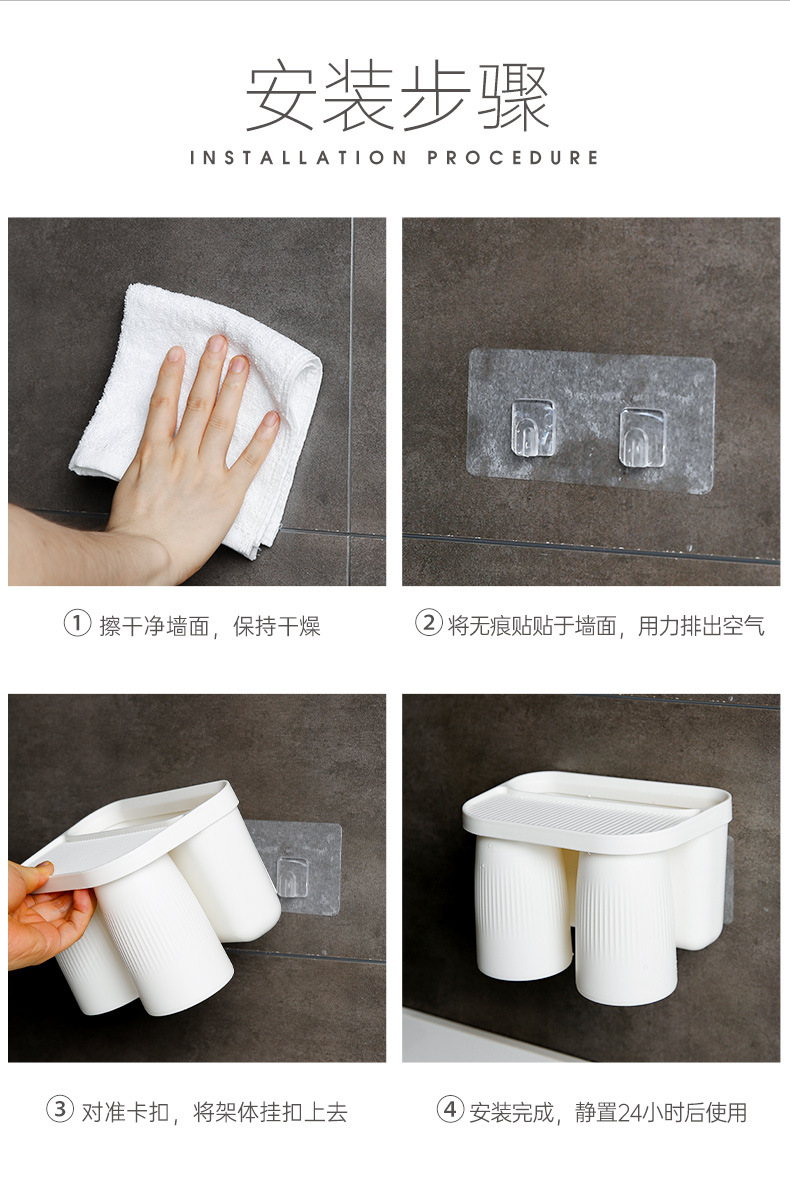 安装步骤

INSTALLATION PROCEDURE

① 擦干净墙面，保持干燥

② 将无痕贴贴于墙面，用力排出空气

③ 对准卡扣，将架体挂扣上去

④ 安装完成，静置24小时后使用